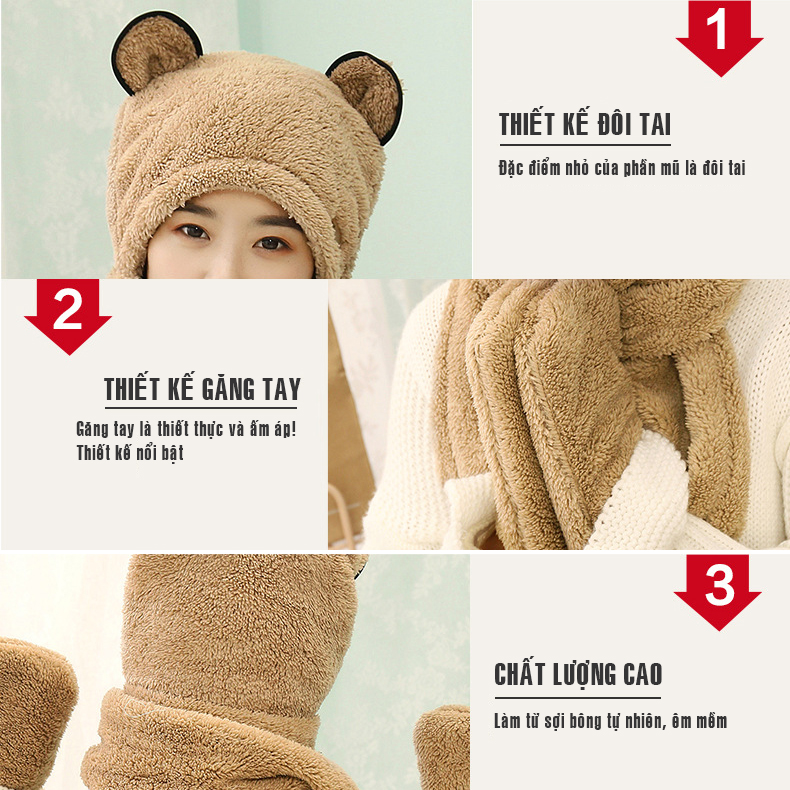 1

THIẾT KẾ ĐÔI TAI

Đặc điểm nhỏ của phần mũ là đôi tai

2

THIẾT KẾ GĂNG TAY

Găng tay là thiết thực và ấm áp! Thiết kế nổi bật

3

CHẤT LƯỢNG CAO

Làm từ sợi bông tự nhiên, êm mềm