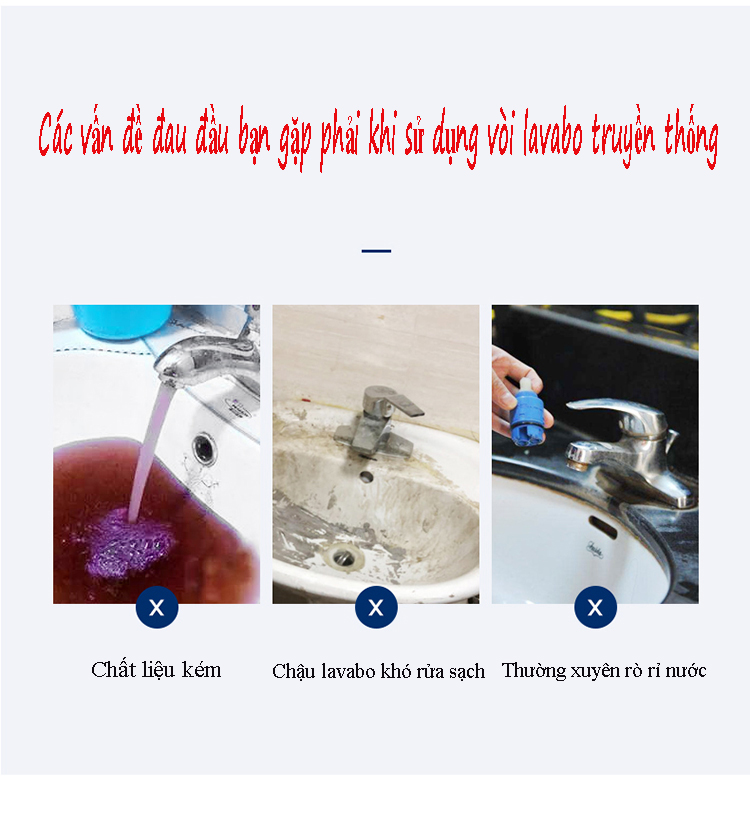 Các vấn đề đau đầu bạn gặp phải khi sử dụng vòi lavabo truyền thống

X

Chất liệu kém

X

Chậu lavabo khó rửa sạch

X

Thường xuyên rò rỉ nước