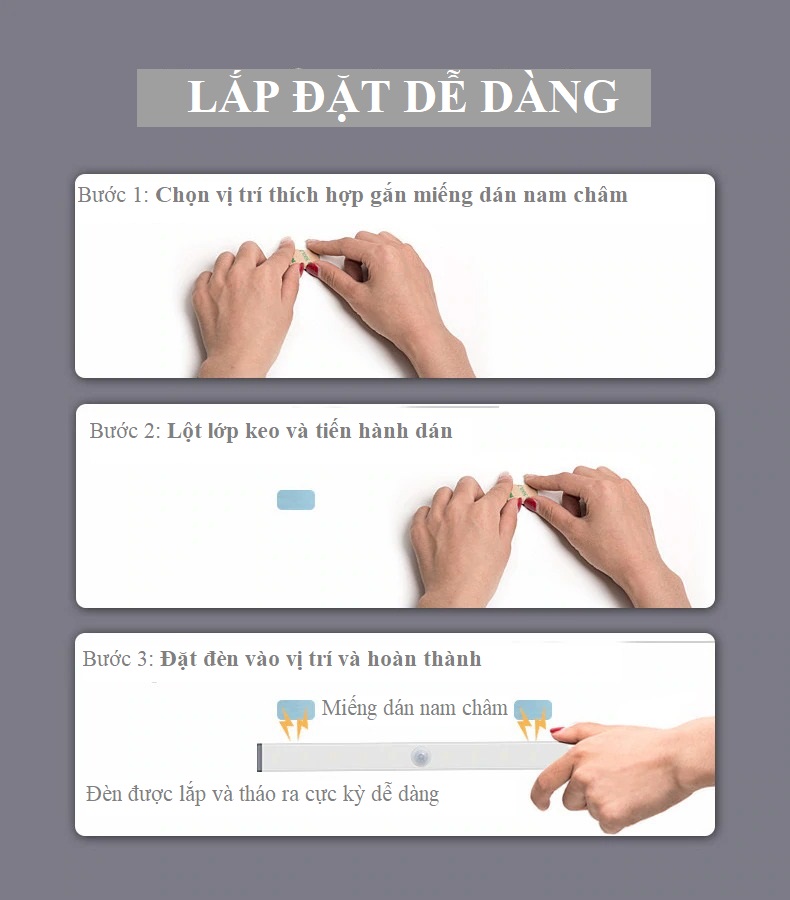 LẮP ĐẶT DỄ DÀNG

Bước 1: Chọn vị trí thích hợp gắn miếng dán nam châm

Bước 2: Lột lớp keo và tiến hành dán

Bước 3: Đặt đèn vào vị trí và hoàn thành

Miếng dán nam châm

Đèn được lắp và tháo ra cực kỳ dễ dàng