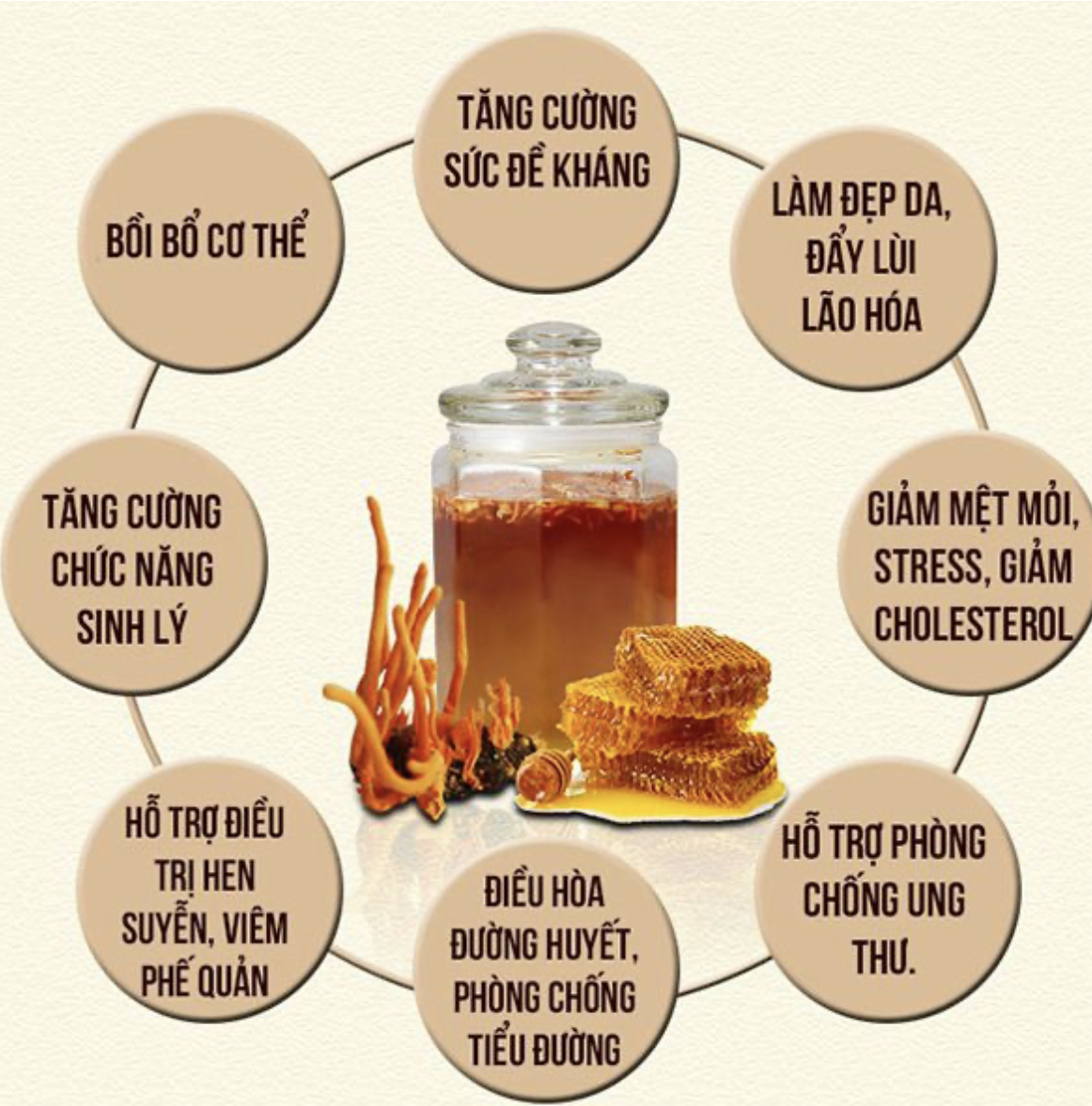 TĂNG CƯỜNG SỨC ĐỀ KHÁNG

LÀM ĐẸP DA, ĐẨY LÙI LÃO HÓA

GIẢM MỆT MỎI, STRESS, GIẢM CHOLESTEROL

HỖ TRỢ PHÒNG CHỐNG UNG THƯ.

ĐIỀU HÒA ĐƯỜNG HUYẾT, PHÒNG CHỐNG TIỂU ĐƯỜNG

HỖ TRỢ ĐIỀU TRỊ HEN SUYỄN, VIÊM PHẾ QUẢN

TĂNG CƯỜNG CHỨC NĂNG SINH LÝ

BỒI BỔ CƠ THỂ