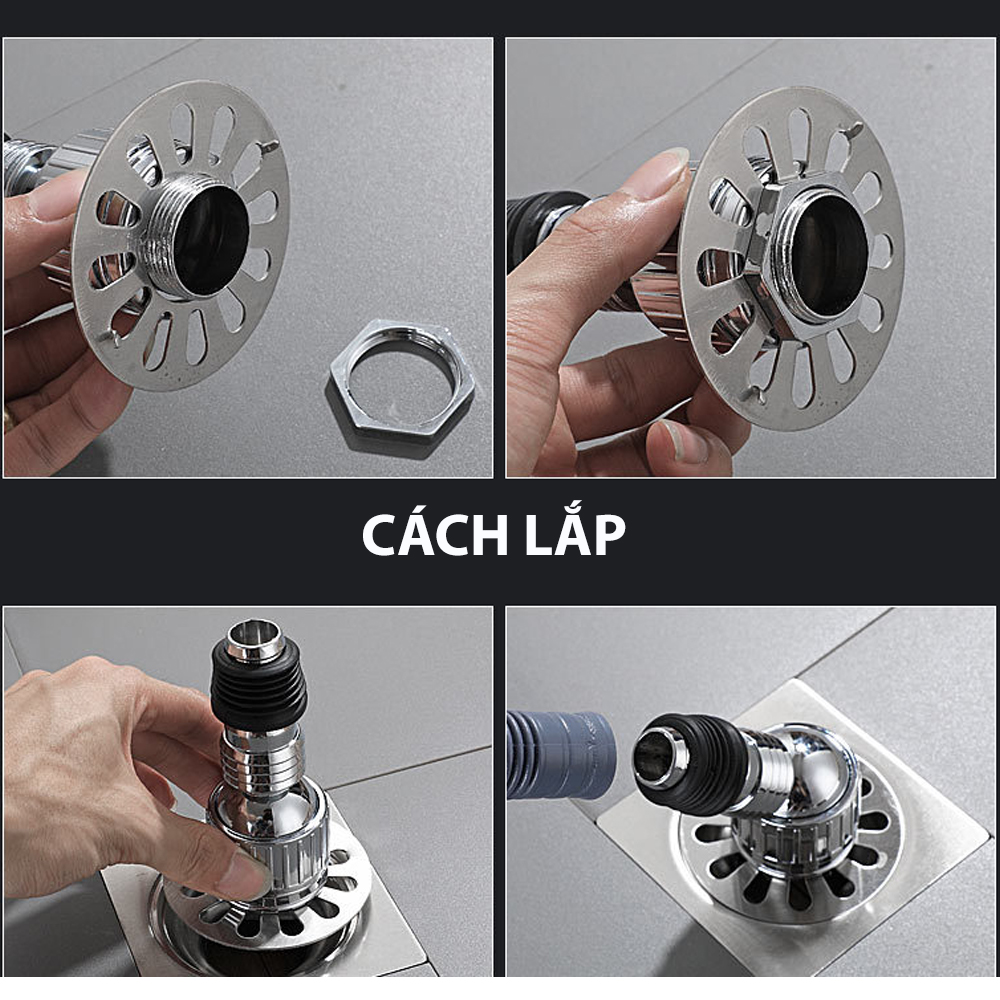 CÁCH LẮP