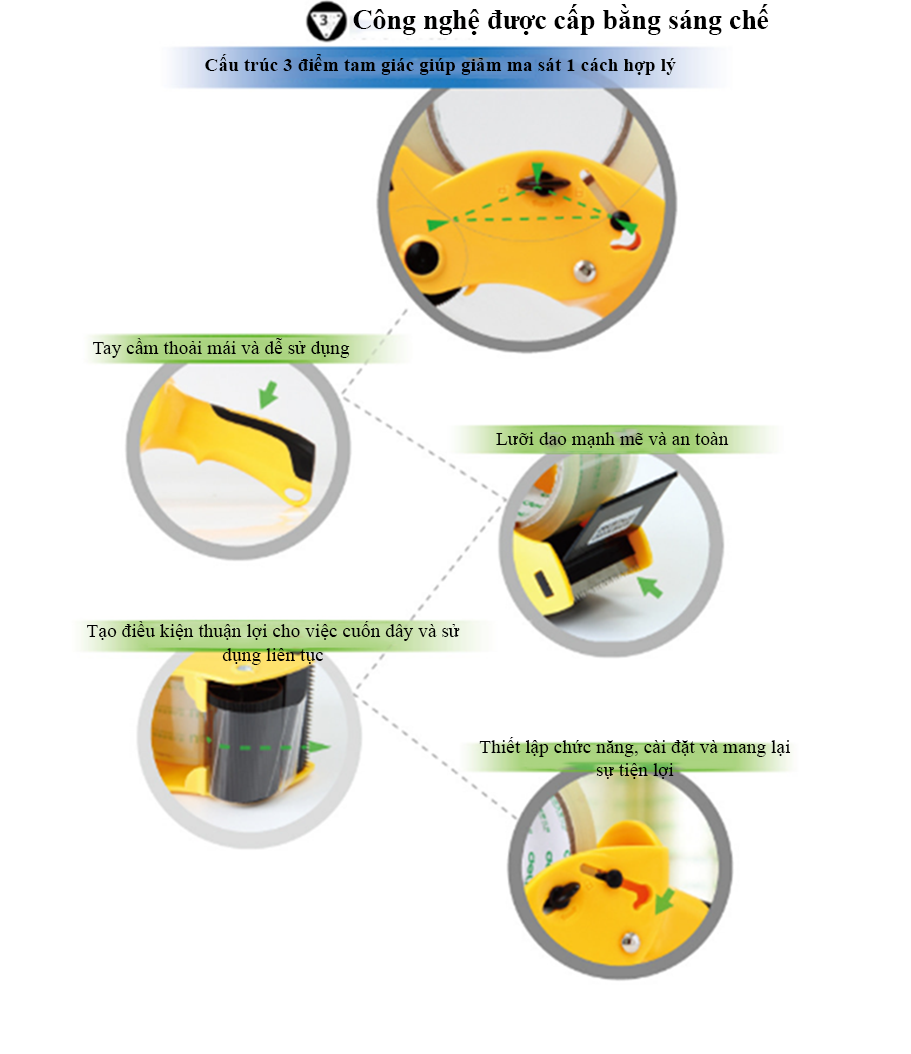 3 Công nghệ được cấp bằng sáng chế

Cấu trúc 3 điểm tam giác giúp giảm ma sát 1 cách hợp lý

Tay cầm thoải mái và dễ sử dụng

Lưỡi dao mạnh mẽ và an toàn

Tạo điều kiện thuận lợi cho việc cuốn dây và sử dụng liên tục

Thiết lập chức năng, cài đặt và mang lại sự tiện lợi