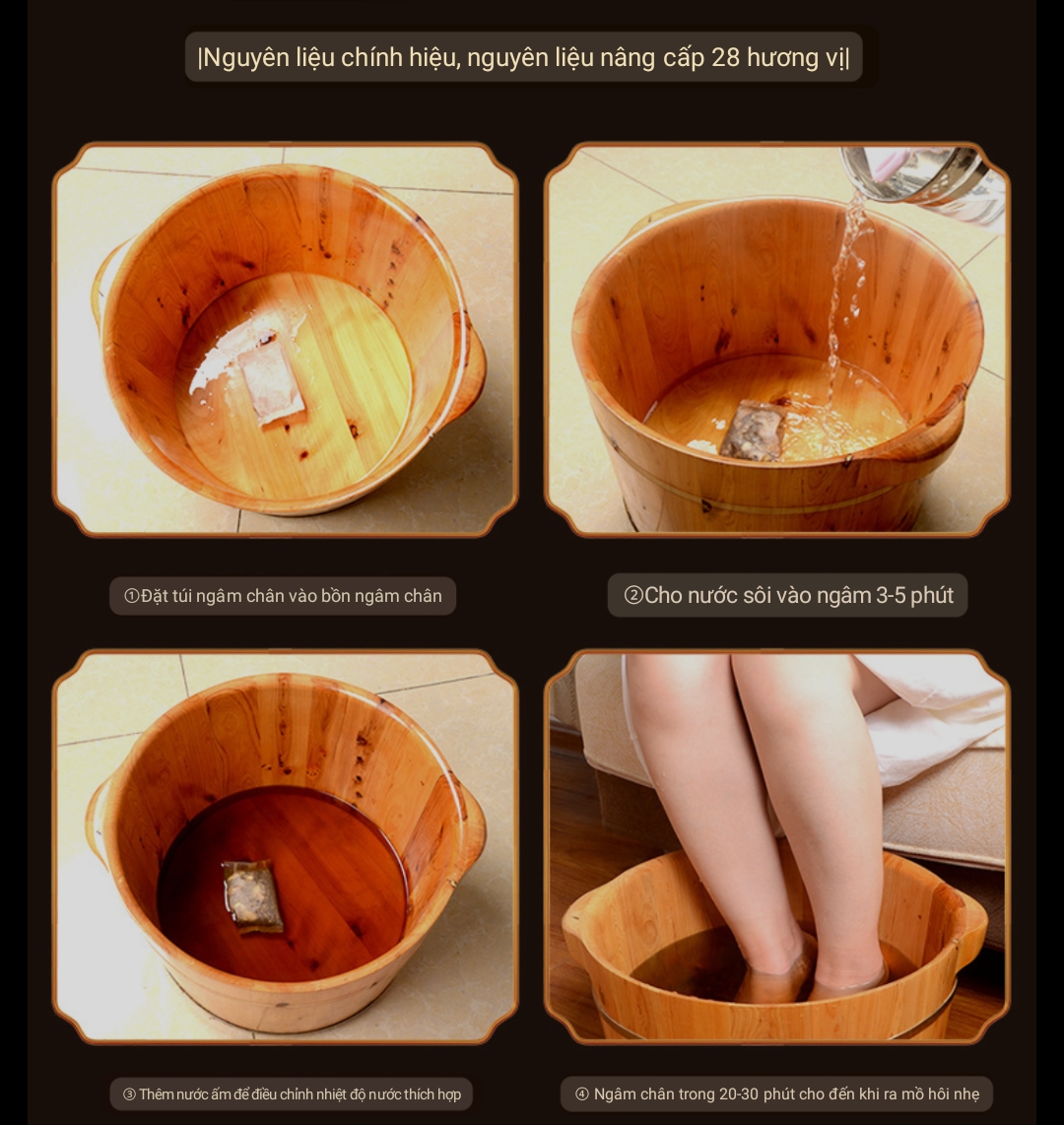 |Nguyên liệu chính hiệu, nguyên liệu nâng cấp 28 hương vị|

①Đặt túi ngâm chân vào bồn ngâm chân

②Cho nước sôi vào ngâm 3-5 phút

③ Thêm nước ấm để điều chỉnh nhiệt độ nước thích hợp

④ Ngâm chân trong 20-30 phút cho đến khi ra mồ hôi nhẹ