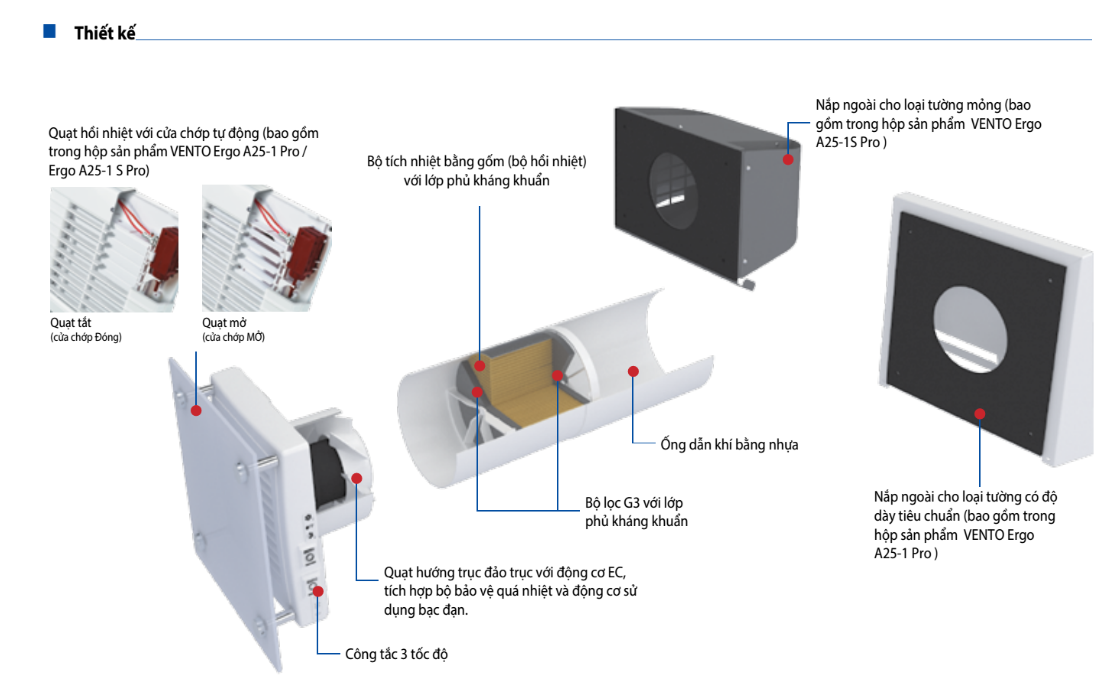 Thiết kế

Quạt hồi nhiệt với cửa chớp tự động (bao gồm trong hộp sản phẩm VENTO Ergo A25-1 Pro / Ergo A25-1 S Pro)

Quạt tắt
(cửa chớp Đóng)

Quạt mở
(cửa chớp MỞ)

Bộ tích nhiệt bằng gốm (bộ hồi nhiệt) với lớp phủ kháng khuẩn

Nắp ngoài cho loại tường mỏng (bao gồm trong hộp sản phẩm VENTO Ergo A25-1S Pro )

Ống dẫn khí bằng nhựa

Bộ lọc G3 với lớp phủ kháng khuẩn

Nắp ngoài cho loại tường có độ dày tiêu chuẩn (bao gồm trong hộp sản phẩm VENTO Ergo A25-1 Pro )

Quạt hướng trục đảo trục với động cơ EC, tích hợp bộ bảo vệ quá nhiệt và động cơ sử dụng bạc đạn.

Công tắc 3 tốc độ