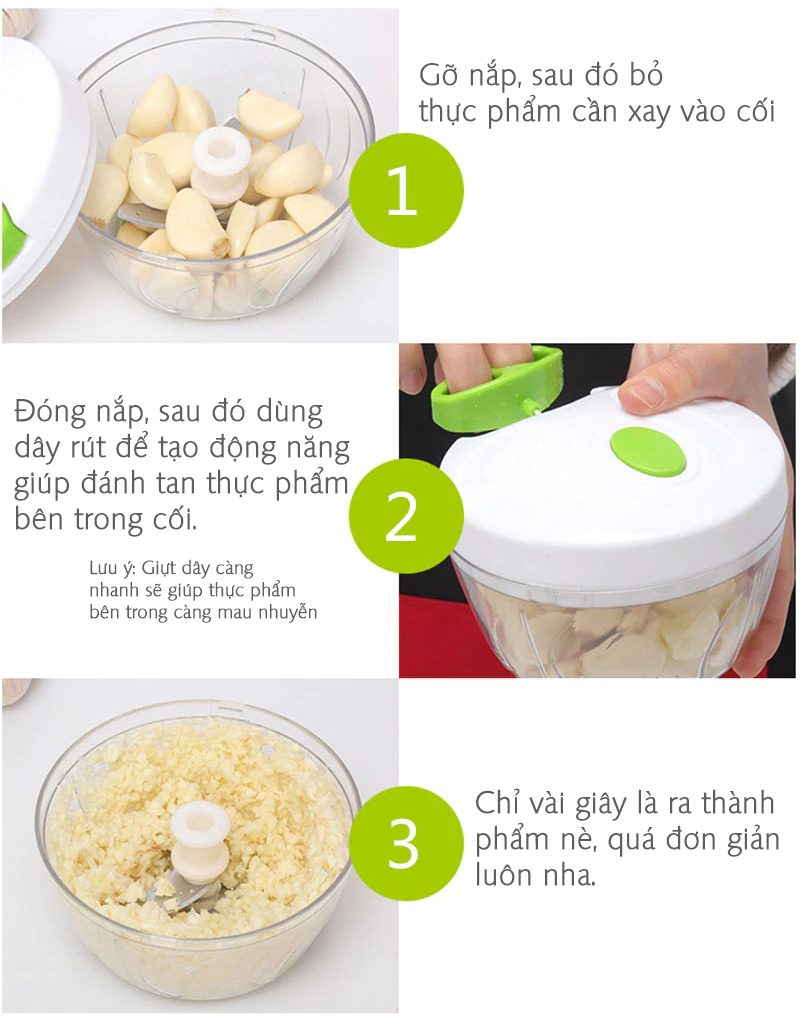 Gỡ nắp, sau đó bỏ thực phẩm cần xay vào cối

1

Đóng nắp, sau đó dùng dây rút để tạo động năng giúp đánh tan thực phẩm bên trong cối.

Lưu ý: Giựt dây càng nhanh sẽ giúp thực phẩm bên trong càng mau nhuyễn

2

3

Chỉ vài giây là ra thành phẩm nè, quá đơn giản luôn nha.