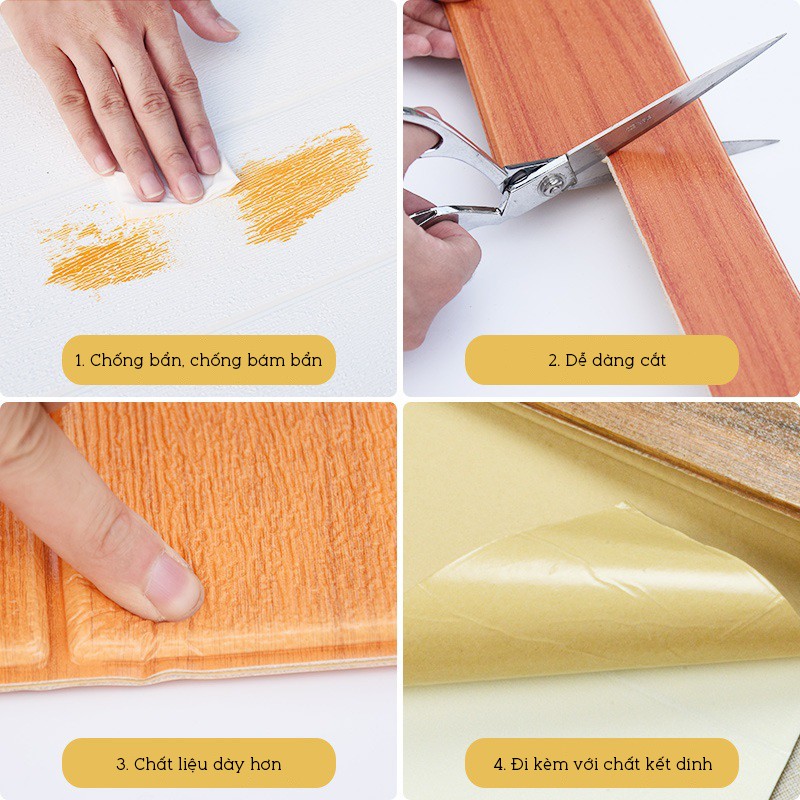 1. Chống bẩn, chống bám bẩn

2. Dễ dàng cắt

3. Chất liệu dày hơn

4. Đi kèm với chất kết dính