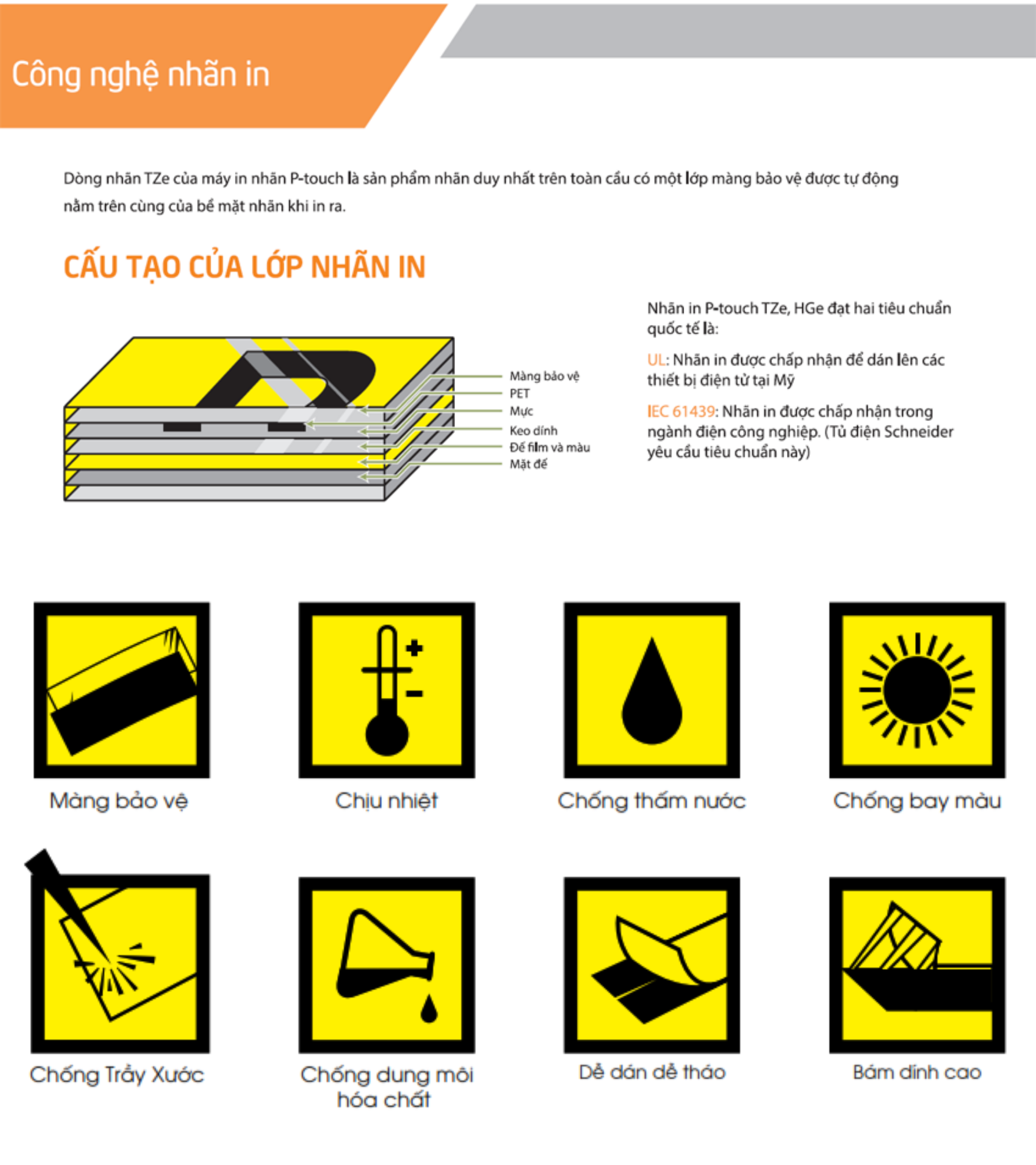 Công nghệ nhãn in

Dòng nhãn TZe của máy in nhãn P-touch là sản phẩm nhãn duy nhất trên toàn cầu có một lớp màng bảo vệ được tự động nằm trên cùng của bề mặt nhãn khi in ra.

CẤU TẠO CỦA LỚP NHÃN IN

Màng bảo vệ
PET
Mực
Keo dính
Đế film và màu
Mặt đế

Nhãn in P-touch TZe, HGe đạt hai tiêu chuẩn quốc tế là:

UL: Nhãn in được chấp nhận để dán lên các thiết bị điện tử tại Mỹ

IEC 61439: Nhãn in được chấp nhận trong ngành điện công nghiệp. (Tủ điện Schneider yêu cầu tiêu chuẩn này)

Màng bảo vệ

Chịu nhiệt

Chống thấm nước

Chống bay màu

Chống Trầy Xước

Chống dung môi hóa chất

Dễ dán dễ tháo

Bám dính cao