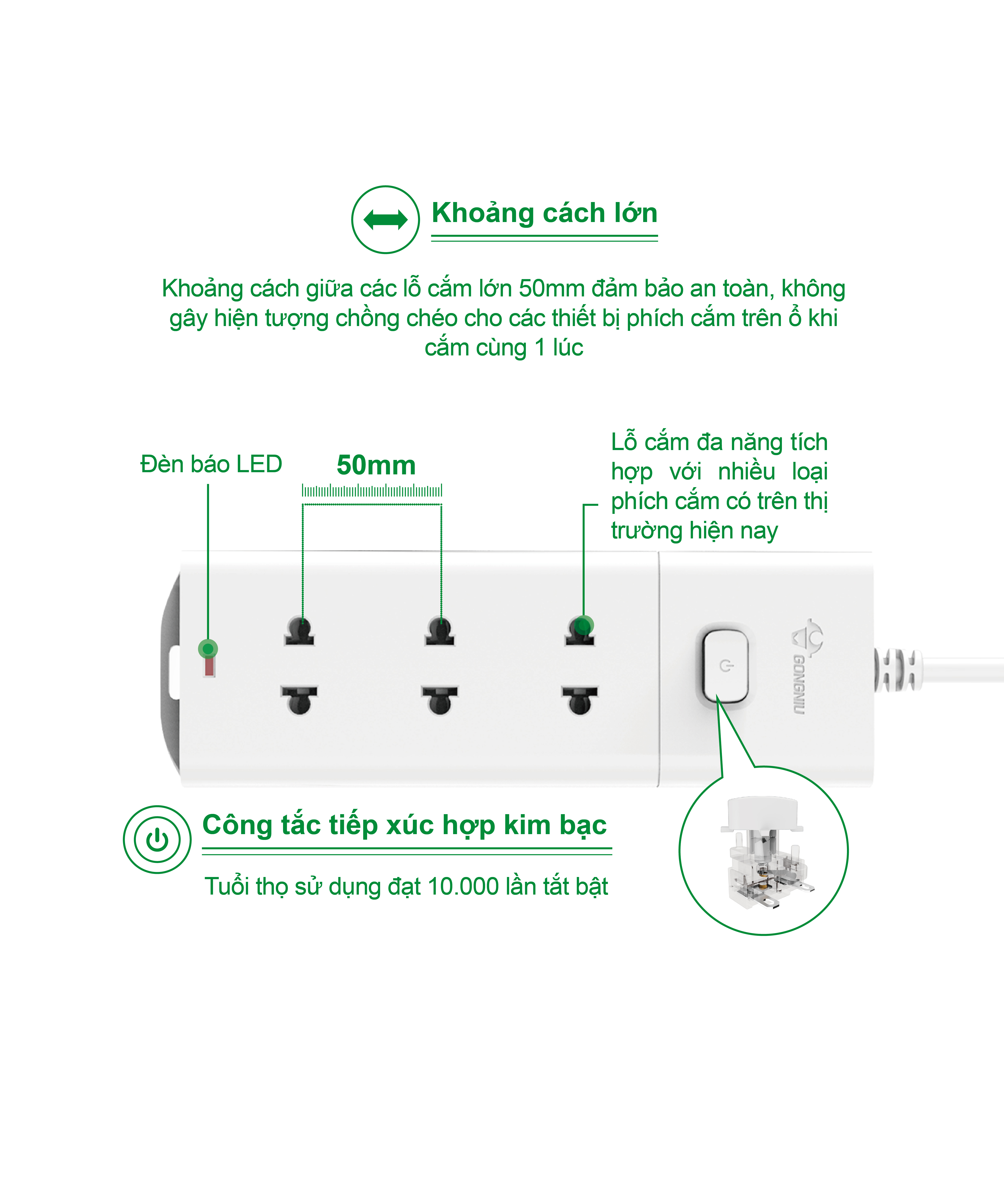 Khoảng cách lớn

Khoảng cách giữa các lỗ cắm lớn 50mm đảm bảo an toàn, không gây hiện tượng chồng chéo cho các thiết bị phích cắm trên ổ khi cắm cùng 1 lúc

Đèn báo LED

50mm

Lỗ cắm đa năng tích hợp với nhiều loại phích cắm có trên thị trường hiện nay

GONGNIU

Công tắc tiếp xúc hợp kim bạc

Tuổi thọ sử dụng đạt 10.000 lần tắt bật