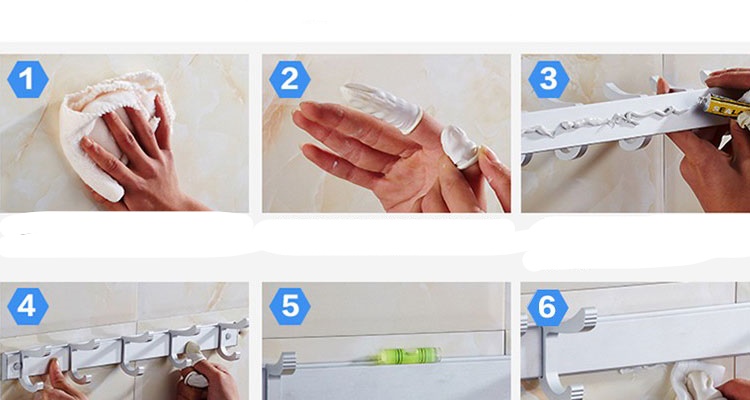 1
2
3
4
5
6