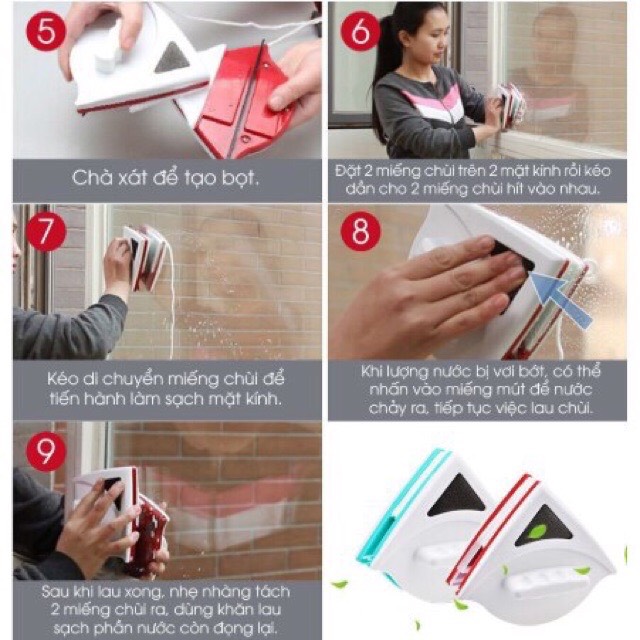 5

Chà xát để tạo bọt.

6

Đặt 2 miếng chùi trên 2 mặt kính rồi kéo dần cho 2 miếng chùi hít vào nhau.

7

Kéo di chuyển miếng chùi để tiến hành làm sạch mặt kính.

8

Khi lượng nước bị vơi bớt, có thể nhấn vào miếng mút để nước chảy ra, tiếp tục việc lau chùi.

9

Sau khi lau xong, nhẹ nhàng tách 2 miếng chùi ra, dùng khăn lau sạch phần nước còn đọng lại.