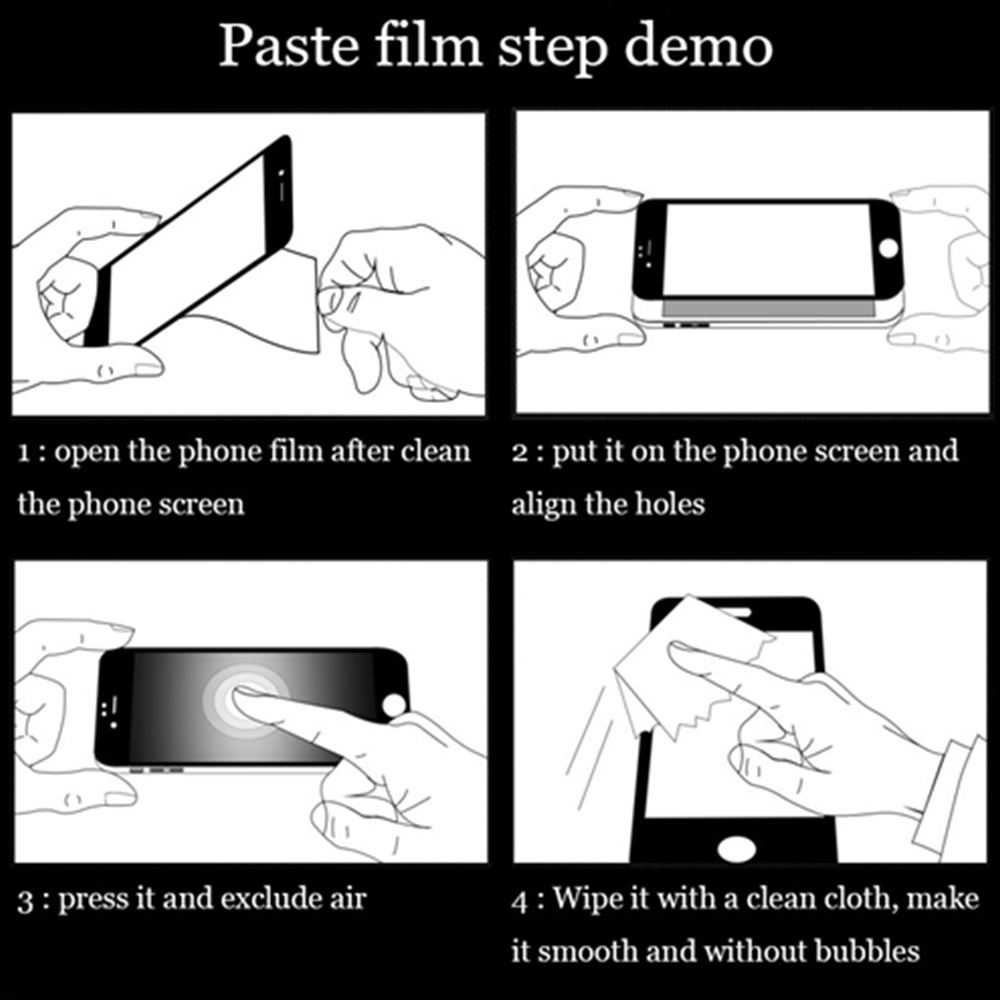 Paste film step demo

1 : open the phone film after clean the phone screen

2 : put it on the phone screen and align the holes

3 : press it and exclude air

4 : Wipe it with a clean cloth, make it smooth and without bubbles