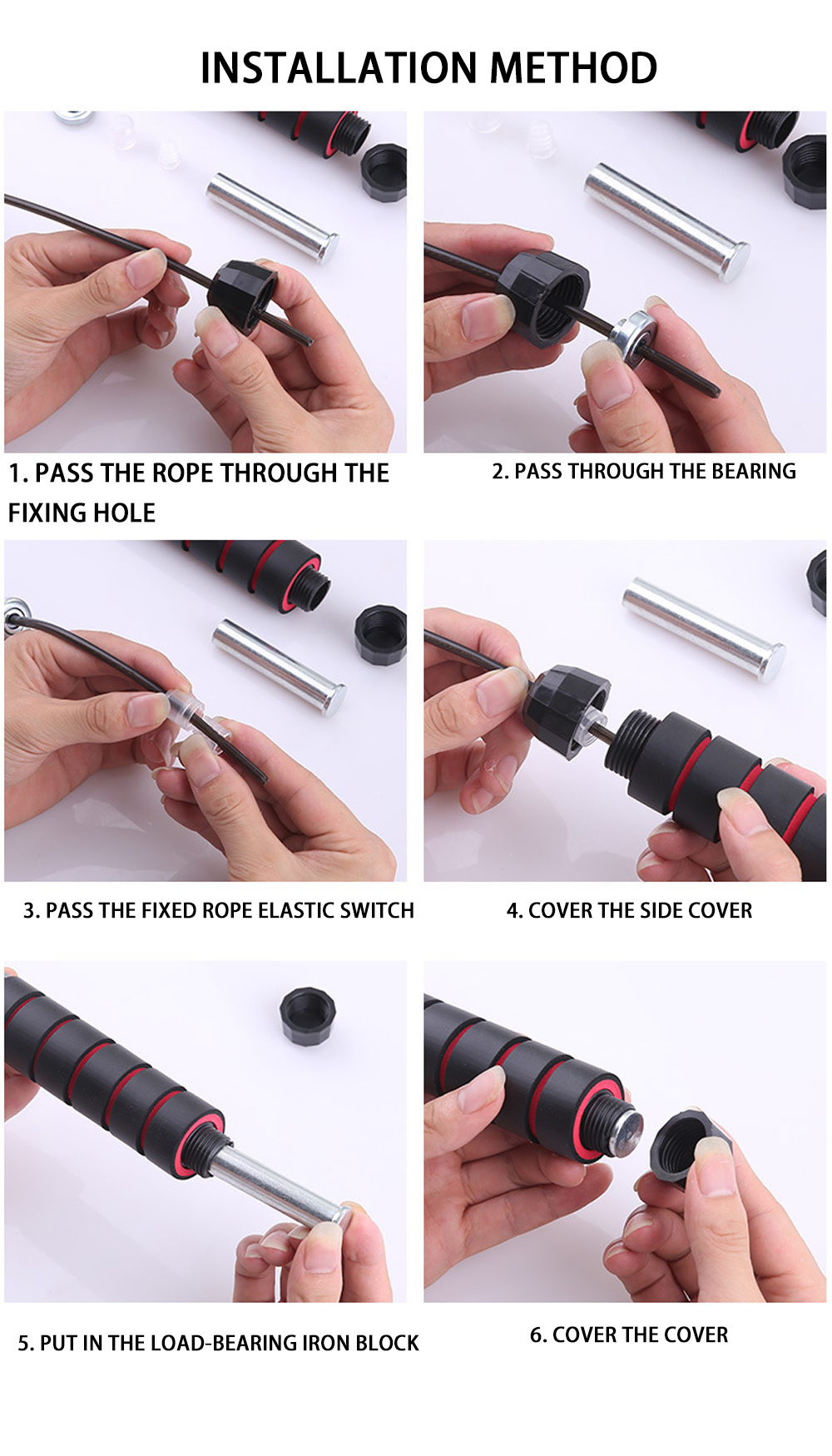 INSTALLATION METHOD

1. PASS THE ROPE THROUGH THE FIXING HOLE

2. PASS THROUGH THE BEARING

3. PASS THE FIXED ROPE ELASTIC SWITCH

4. COVER THE SIDE COVER

5. PUT IN THE LOAD-BEARING IRON BLOCK

6. COVER THE COVER