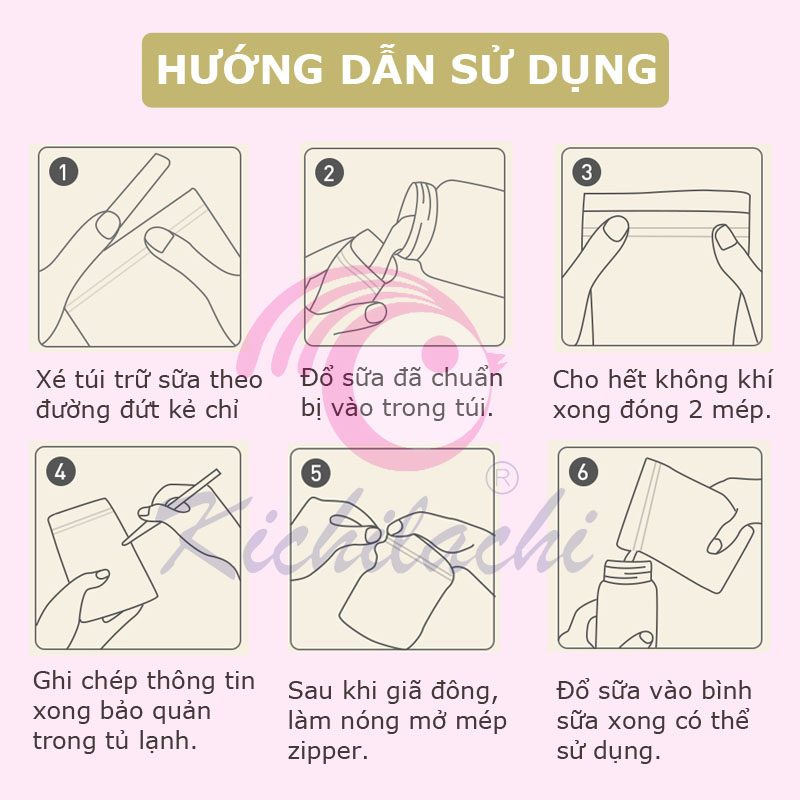 HƯỚNG DẪN SỬ DỤNG

1
Xé túi trữ sữa theo đường đứt kẻ chỉ

2
Đổ sữa đã chuẩn bị vào trong túi.

3
Cho hết không khí xong đóng 2 mép.

4
Ghi chép thông tin xong bảo quản trong tủ lạnh.

5
Sau khi giã đông, làm nóng mở mép zipper.

6
Đổ sữa vào bình sữa xong có thể sử dụng.

Kichilachi ®