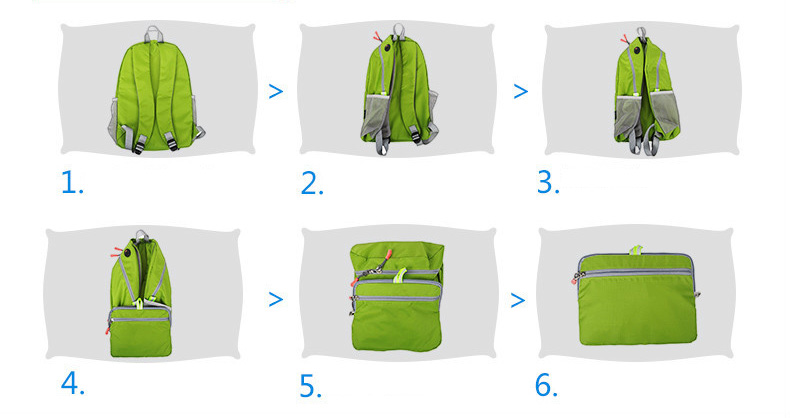 >
>
1.
2.
3.
>
>
4.
5.
6.