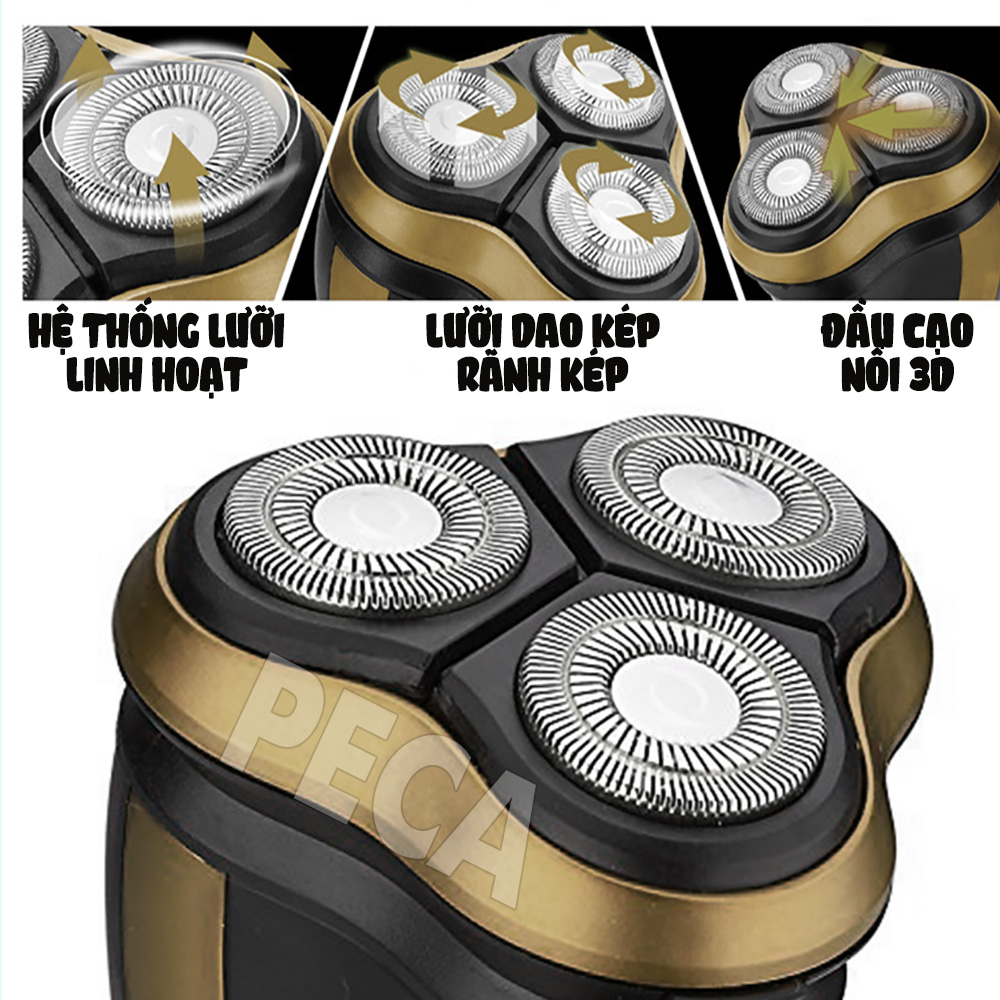 HỆ THỐNG LƯỠI LINH HOẠT

LƯỠI DAO KÉP RÃNH KÉP

ĐẦU CẠO NỔI 3D

PECA