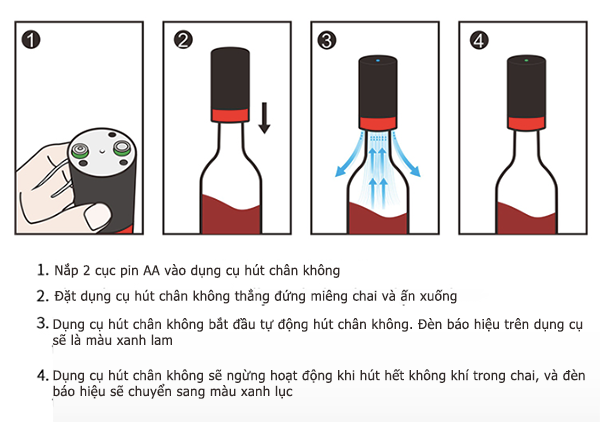 1

2

3

4

1. Nắp 2 cục pin AA vào dụng cụ hút chân không

2. Đặt dụng cụ hút chân không thẳng đứng miêng chai và ấn xuống

3. Dụng cụ hút chân không bắt đầu tự động hút chân không. Đèn báo hiệu trên dụng cụ sẽ là màu xanh lam

4. Dụng cụ hút chân không sẽ ngừng hoạt động khi hút hết không khí trong chai, và đèn báo hiệu sẽ chuyển sang màu xanh lục