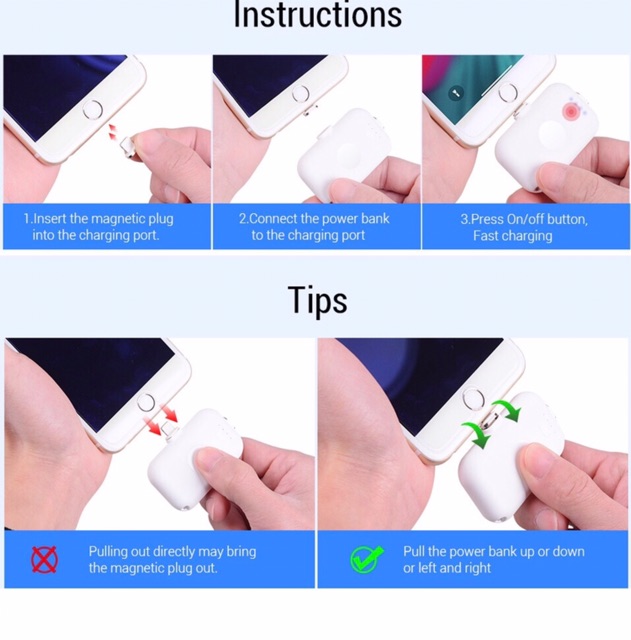 Instructions

1.Insert the magnetic plug into the charging port.

2.Connect the power bank to the charging port

3.Press On/off button, Fast charging

Tips

Pulling out directly may bring the magnetic plug out.

Pull the power bank up or down or left and right