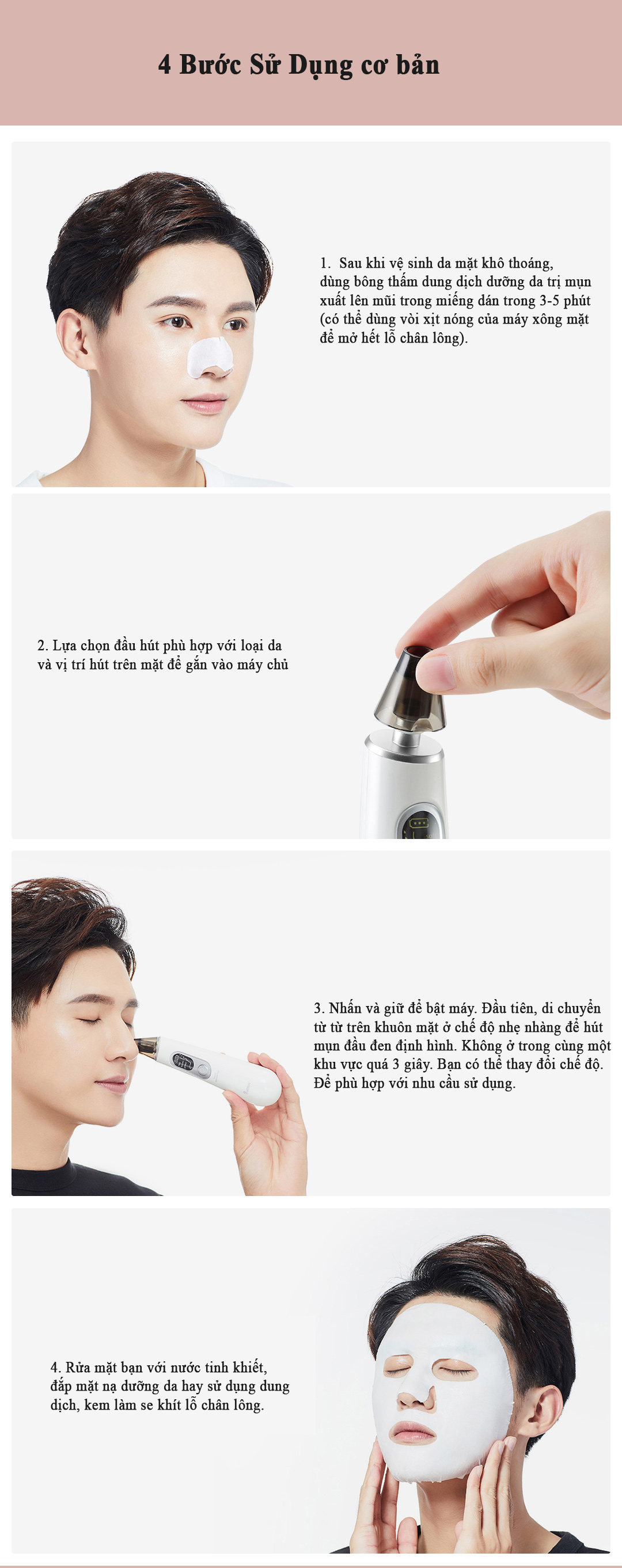 4 Bước Sử Dụng cơ bản

1. Sau khi vệ sinh da mặt khô thoáng, dùng bông thấm dung dịch dưỡng da trị mụn xuất lên mũi trong miếng dán trong 3-5 phút (có thể dùng vòi xịt nóng của máy xông mặt để mở hết lỗ chân lông).

2. Lựa chọn đầu hút phù hợp với loại da và vị trí hút trên mặt để gắn vào máy chủ

3. Nhấn và giữ để bật máy. Đầu tiên, di chuyển từ từ trên khuôn mặt ở chế độ nhẹ nhàng để hút mụn đầu đen định hình. Không ở trong cùng một khu vực quá 3 giây. Bạn có thể thay đổi chế độ. Để phù hợp với nhu cầu sử dụng.

4. Rửa mặt bạn với nước tinh khiết, đắp mặt nạ dưỡng da hay sử dụng dung dịch, kem làm se khít lỗ chân lông.