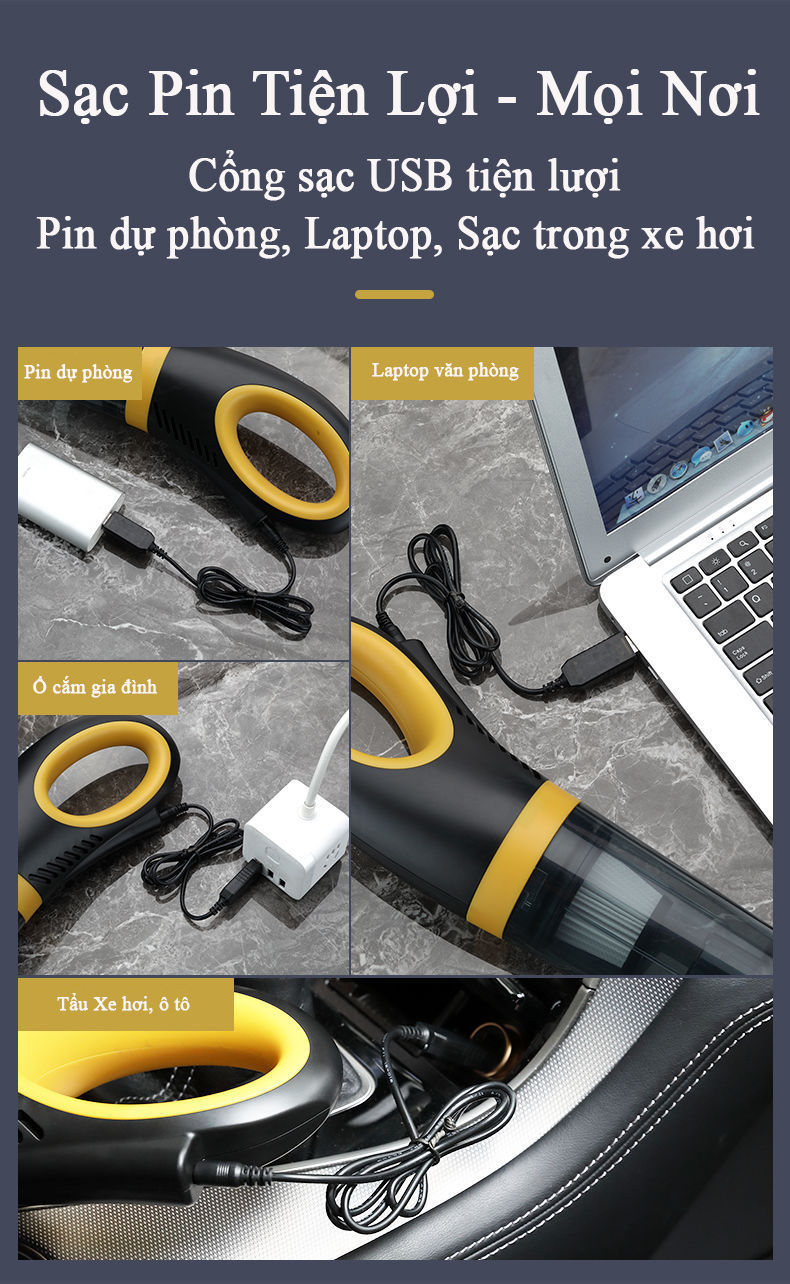 Sạc Pin Tiện Lợi - Mọi Nơi
Cổng sạc USB tiện lượi
Pin dự phòng, Laptop, Sạc trong xe hơi

Pin dự phòng

Laptop văn phòng

Ổ cắm gia đình

Tẩu Xe hơi, ô tô