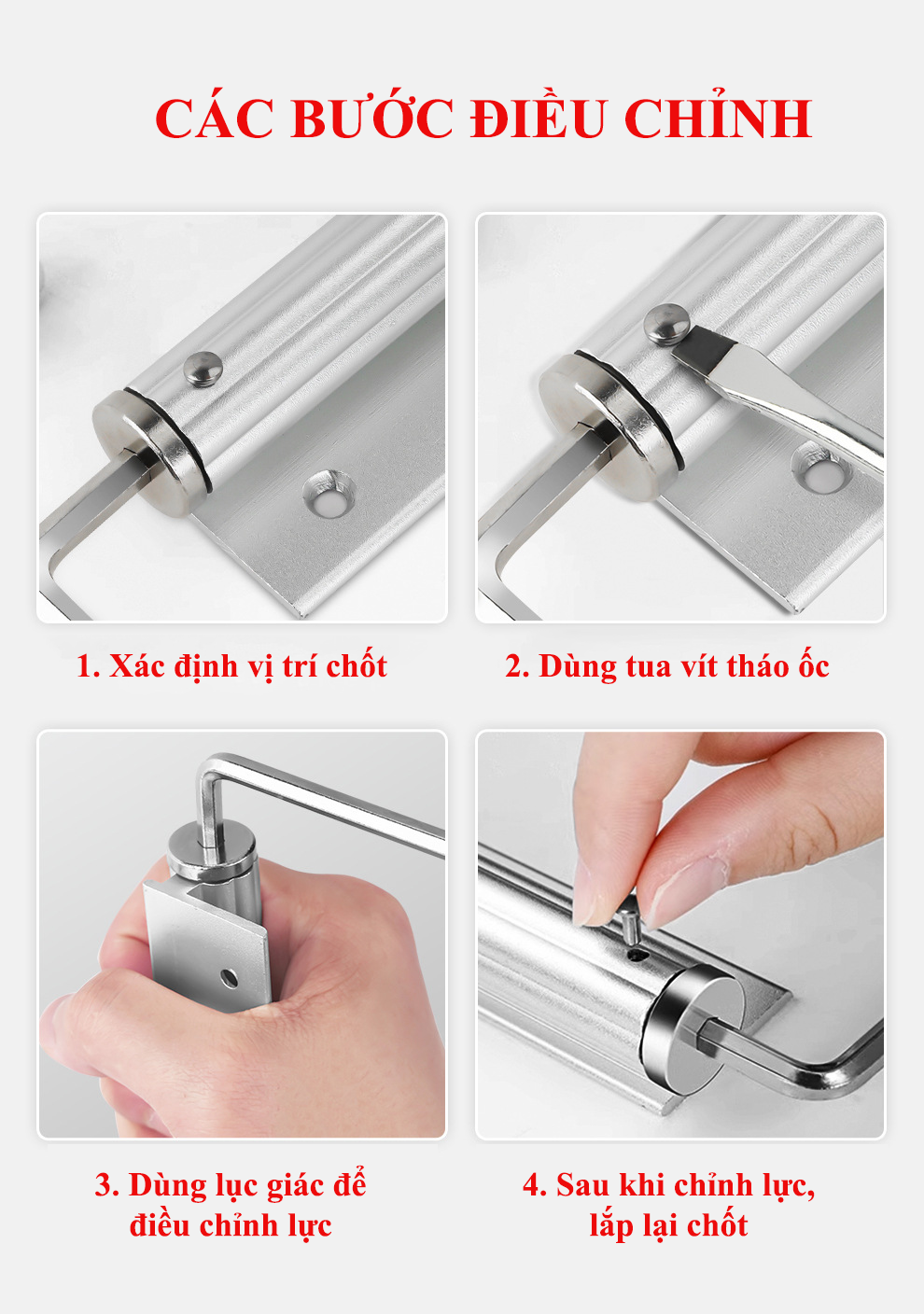 CÁC BƯỚC ĐIỀU CHỈNH

1. Xác định vị trí chốt

2. Dùng tua vít tháo ốc

3. Dùng lục giác để điều chỉnh lực

4. Sau khi chỉnh lực, lắp lại chốt