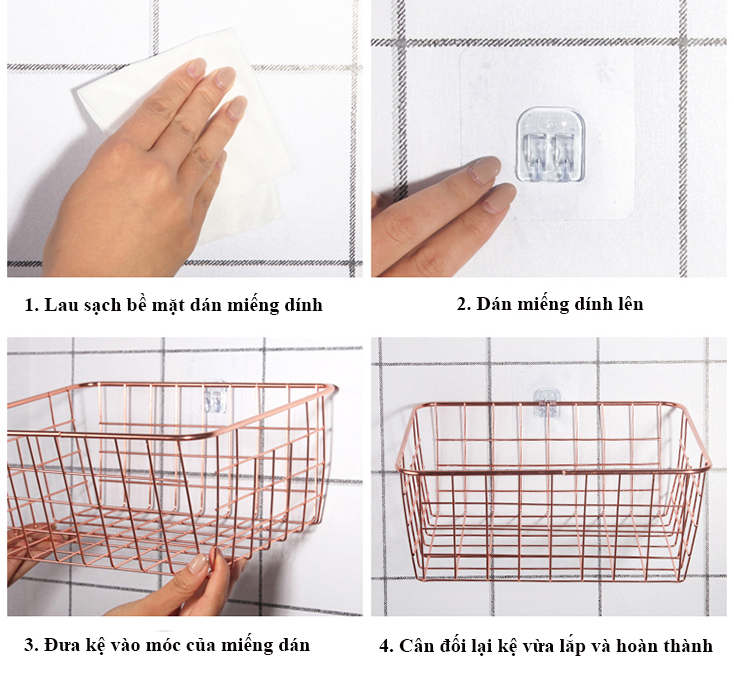 1. Lau sạch bề mặt dán miếng dính

2. Dán miếng dính lên

3. Đưa kệ vào móc của miếng dán

4. Cân đối lại kệ vừa lắp và hoàn thành