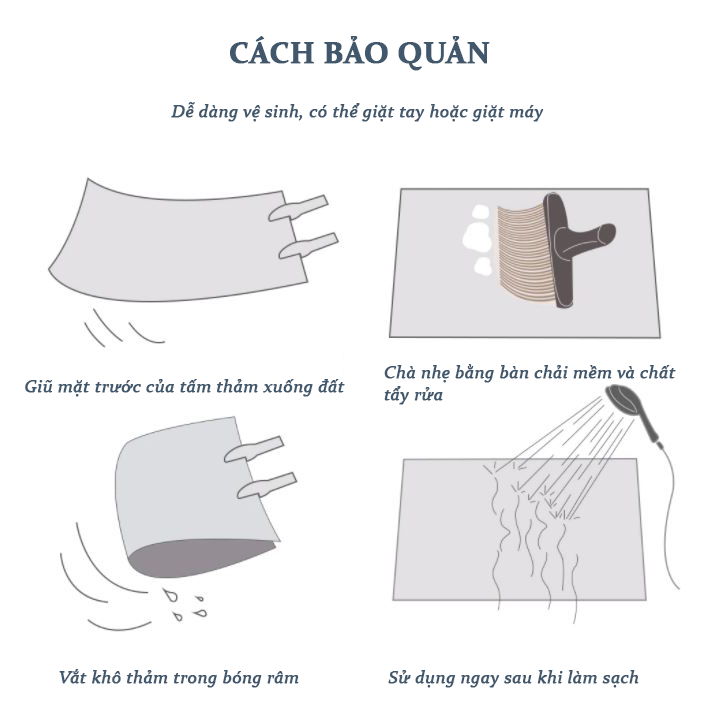 CÁCH BẢO QUẢN

Dễ dàng vệ sinh, có thể giặt tay hoặc giặt máy

Giũ mặt trước của tấm thảm xuống đất

Chà nhẹ bằng bàn chải mềm và chất tẩy rửa

Vắt khô thảm trong bóng râm

Sử dụng ngay sau khi làm sạch