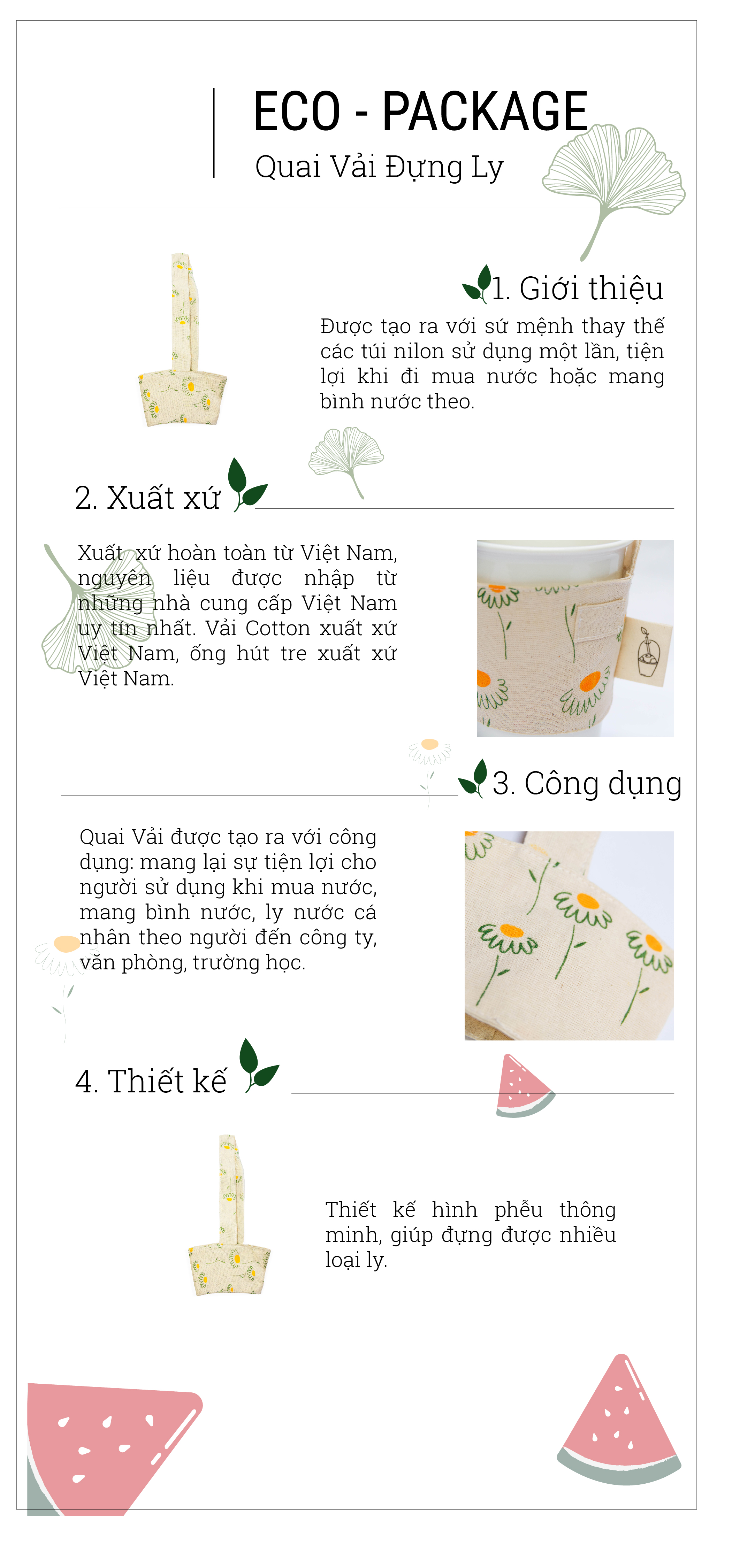 ECO - PACKAGE
Quai Vải Đựng Ly

1. Giới thiệu
Được tạo ra với sứ mệnh thay thế các túi nilon sử dụng một lần, tiện lợi khi đi mua nước hoặc mang bình nước theo.

2. Xuất xứ
Xuất xứ hoàn toàn từ Việt Nam, nguyên liệu được nhập từ những nhà cung cấp Việt Nam uy tín nhất. Vải Cotton xuất xứ Việt Nam, ống hút tre xuất xứ Việt Nam.

3. Công dụng
Quai Vải được tạo ra với công dụng: mang lại sự tiện lợi cho người sử dụng khi mua nước, mang bình nước, ly nước cá nhân theo người đến công ty, văn phòng, trường học.

4. Thiết kế
Thiết kế hình phễu thông minh, giúp đựng được nhiều loại ly.