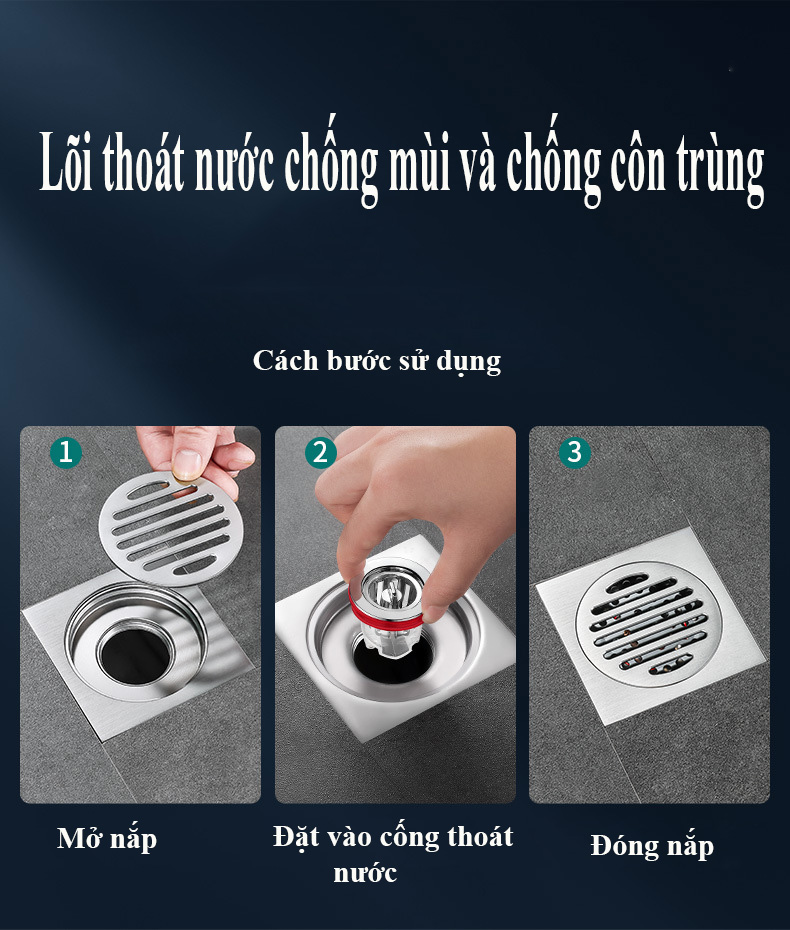 Lõi thoát nước chống mùi và chống côn trùng

Cách bước sử dụng

1

2

3

Mở nắp

Đặt vào cống thoát nước

Đóng nắp