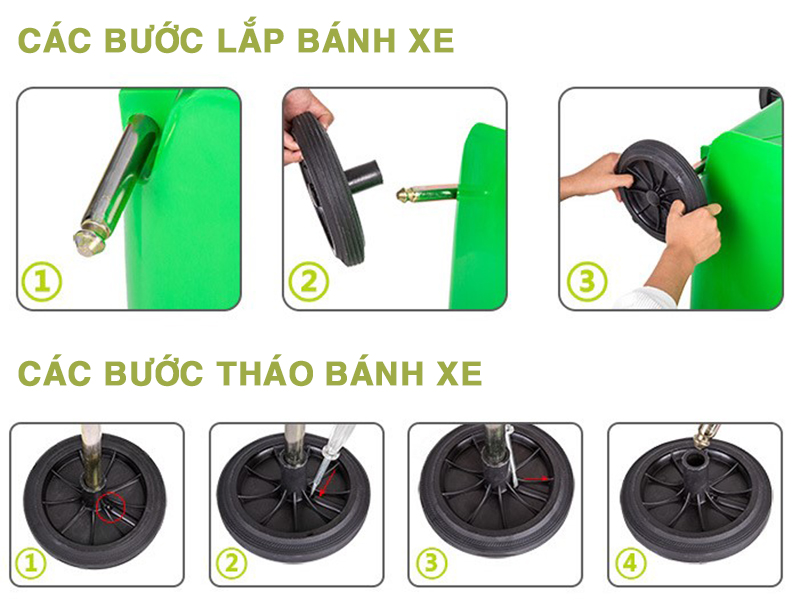 CÁC BƯỚC LẮP BÁNH XE

1

2

3

CÁC BƯỚC THÁO BÁNH XE

1

2

3

4