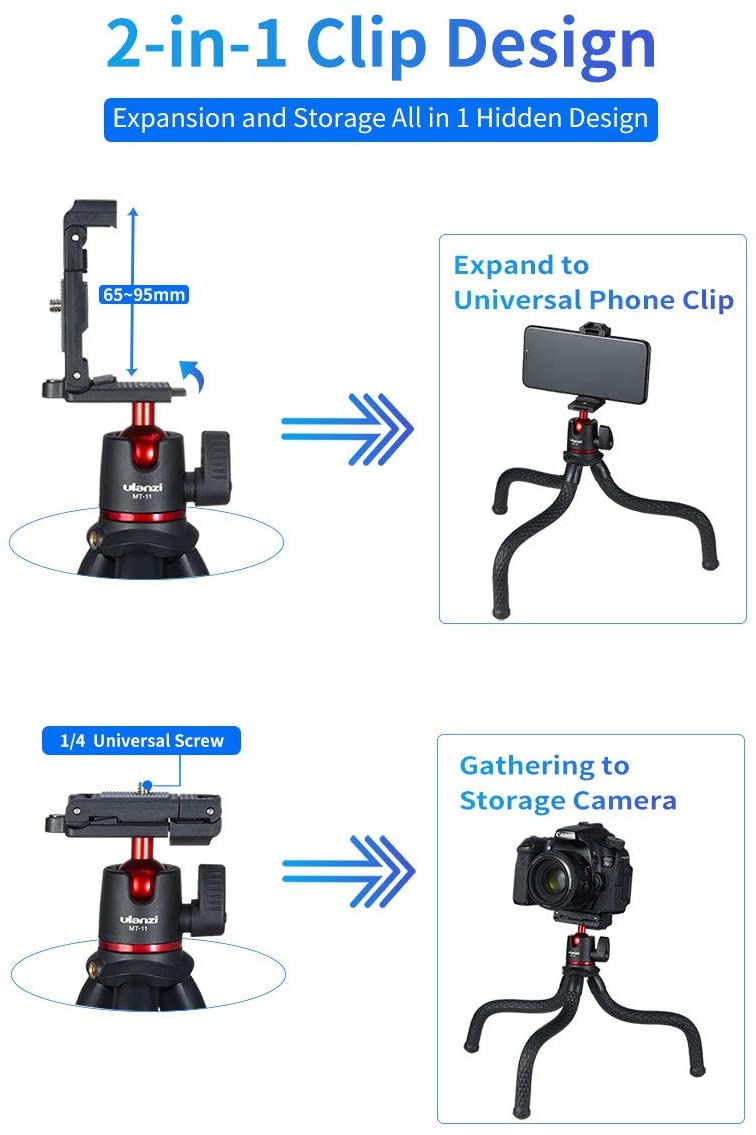 2-in-1 Clip Design

Expansion and Storage All in 1 Hidden Design

65~95mm

ulanzi
MT-11

Expand to
Universal Phone Clip

1/4 Universal Screw

ulanzi
MT-11

Gathering to
Storage Camera

Canon