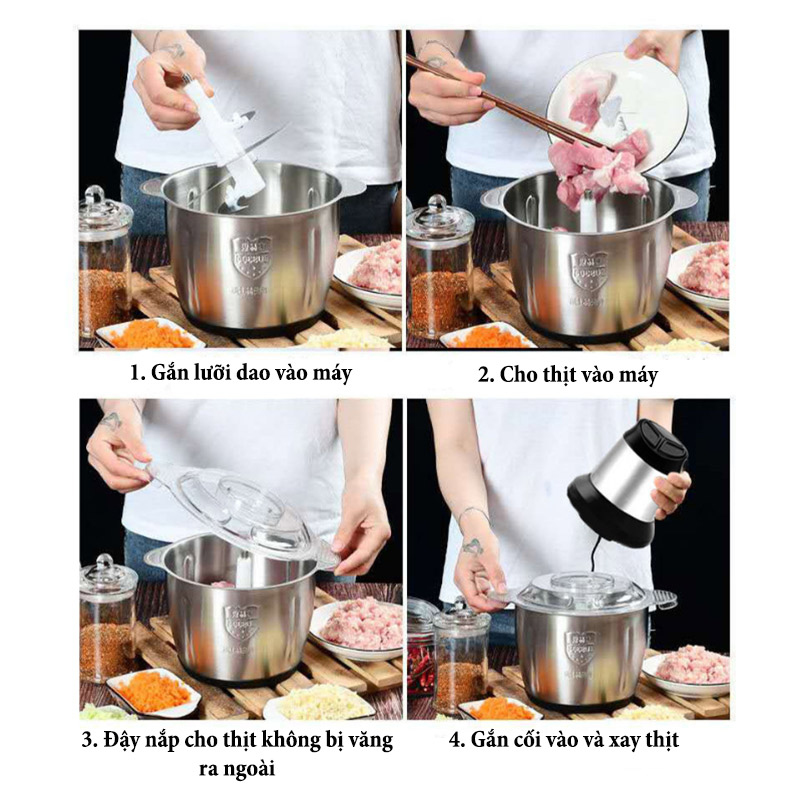 1. Gắn lưỡi dao vào máy

2. Cho thịt vào máy

3. Đậy nắp cho thịt không bị văng ra ngoài

4. Gắn cối vào và xay thịt