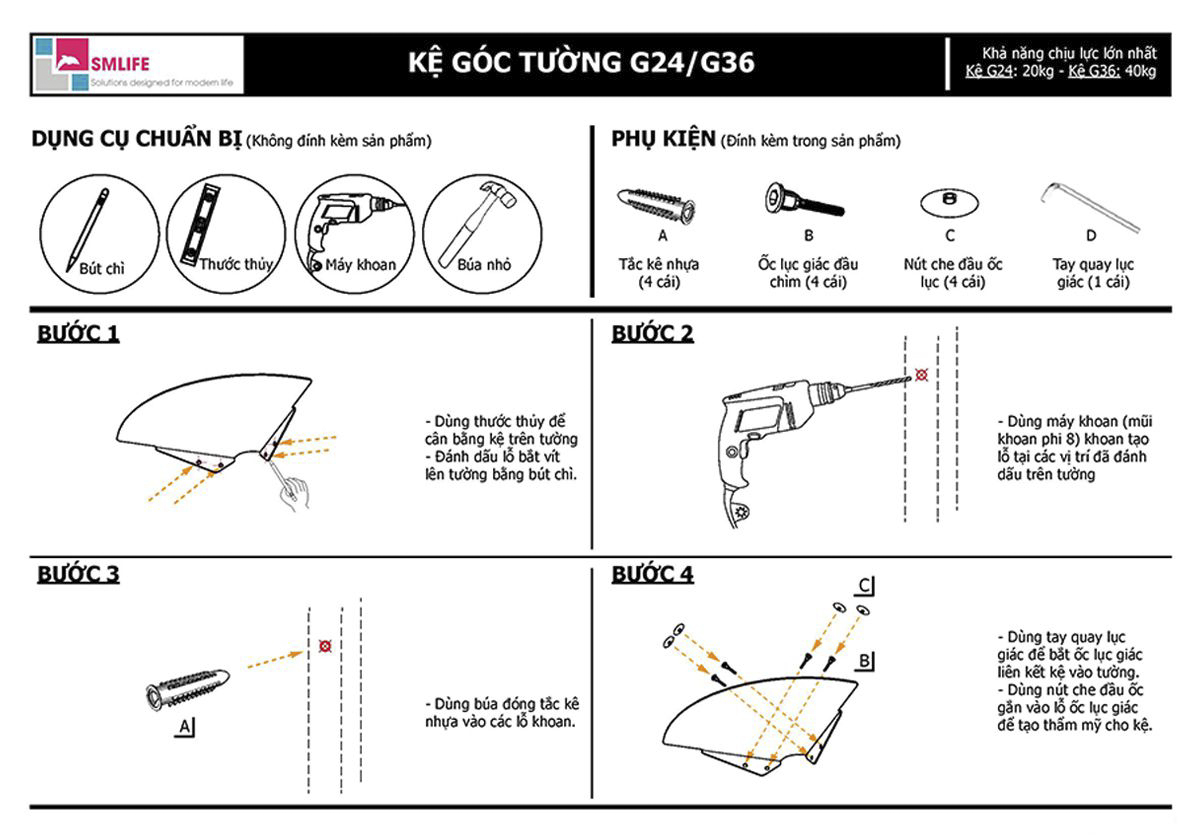 SMLIFE
Solutions designed for modern life

KỆ GÓC TƯỜNG G24/G36

Khả năng chịu lực lớn nhất
Kệ G24: 20kg - Kệ G36: 40kg

DỤNG CỤ CHUẨN BỊ (Không đính kèm sản phẩm)

Bút chì
Thước thủy
Máy khoan
Búa nhỏ

PHỤ KIỆN (Đính kèm trong sản phẩm)

A
Tắc kê nhựa (4 cái)

B
Ốc lục giác đầu chìm (4 cái)

C
Nút che đầu ốc lục (4 cái)

D
Tay quay lục giác (1 cái)

BƯỚC 1

- Dùng thước thủy để cân bằng kệ trên tường
- Đánh dấu lỗ bắt vít lên tường bằng bút chì.

BƯỚC 2

- Dùng máy khoan (mũi khoan phi 8) khoan tạo lỗ tại các vị trí đã đánh dấu trên tường

BƯỚC 3

A

- Dùng búa đóng tắc kê nhựa vào các lỗ khoan.

BƯỚC 4

C
B

- Dùng tay quay lục giác để bắt ốc lục giác liên kết kệ vào tường.
- Dùng nút che đầu ốc gắn vào lỗ ốc lục giác để tạo thẩm mỹ cho kệ.