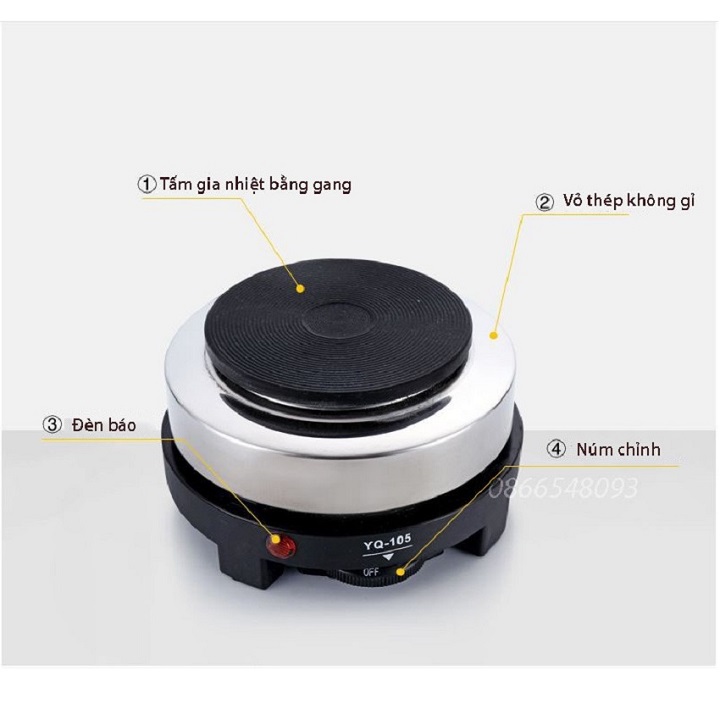 ① Tấm gia nhiệt bằng gang

② Vỏ thép không gỉ

③ Đèn báo

④ Núm chỉnh

0866548093

YQ-105

OFF