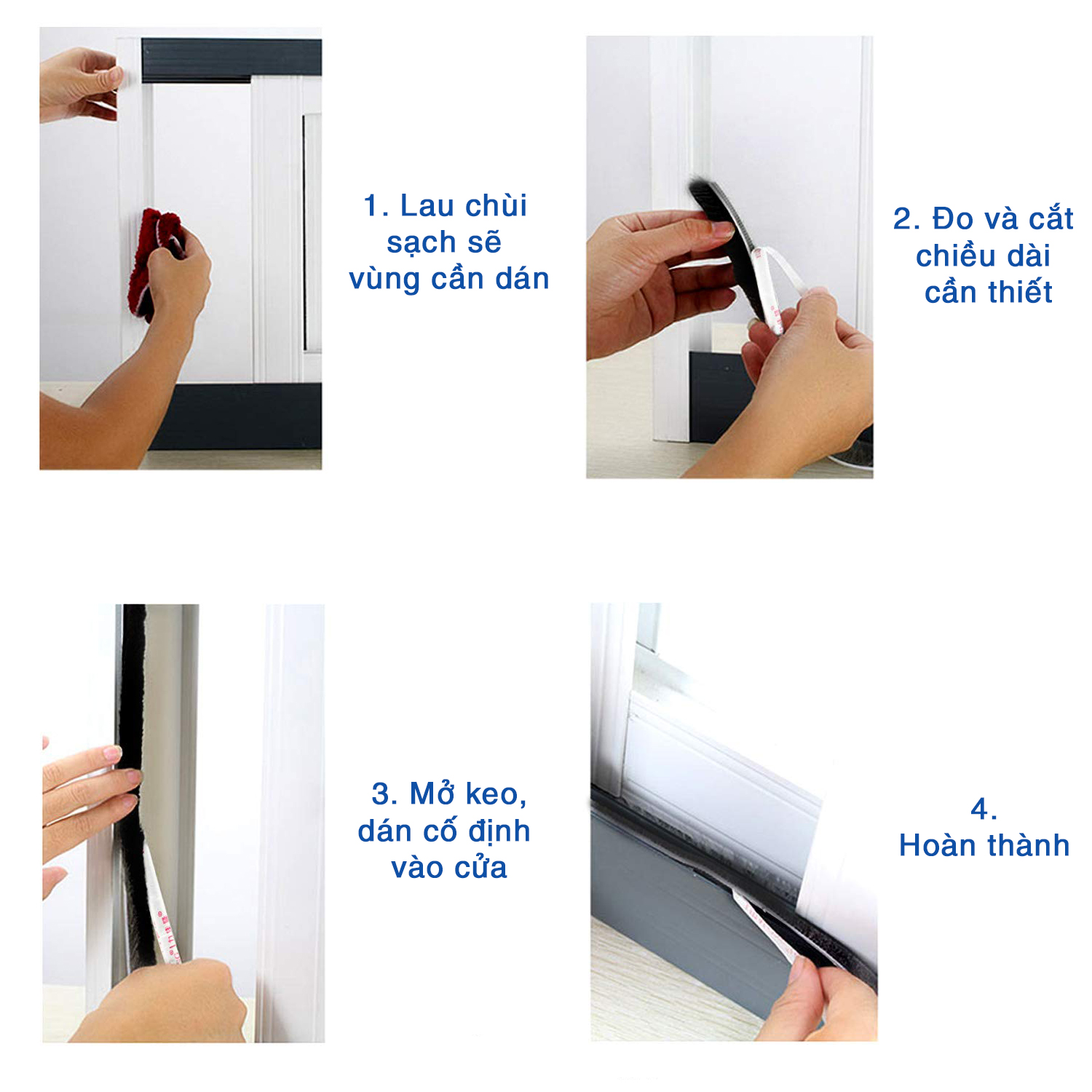 1. Lau chùi sạch sẽ vùng cần dán

2. Đo và cắt chiều dài cần thiết

3. Mở keo, dán cố định vào cửa

4. Hoàn thành