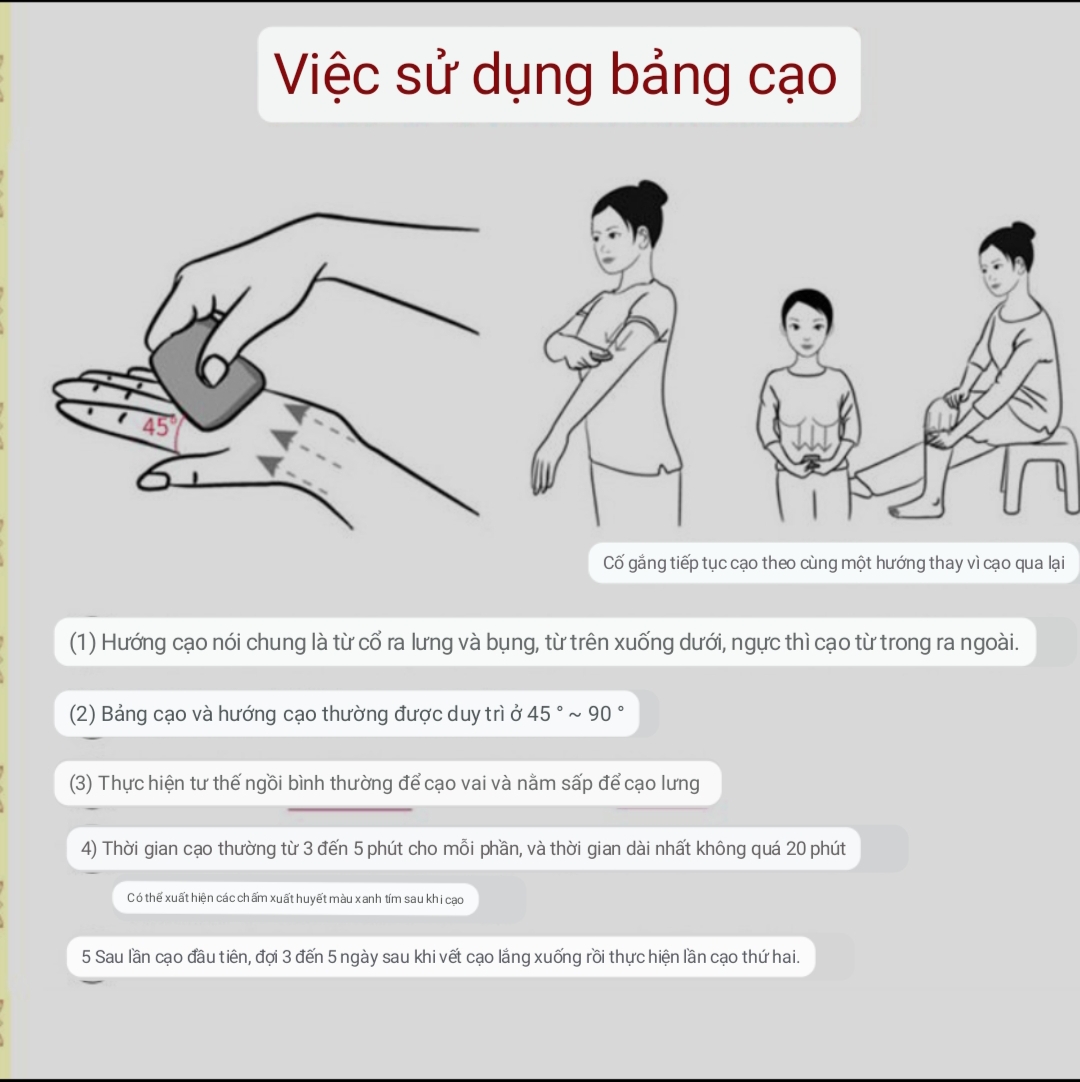 Việc sử dụng bảng cạo

45°

Cố gắng tiếp tục cạo theo cùng một hướng thay vì cạo qua lại

(1) Hướng cạo nói chung là từ cổ ra lưng và bụng, từ trên xuống dưới, ngực thì cạo từ trong ra ngoài.

(2) Bảng cạo và hướng cạo thường được duy trì ở 45 ° ~ 90 °

(3) Thực hiện tư thế ngồi bình thường để cạo vai và nằm sấp để cạo lưng

4) Thời gian cạo thường từ 3 đến 5 phút cho mỗi phần, và thời gian dài nhất không quá 20 phút

Có thể xuất hiện các chấm xuất huyết màu xanh tím sau khi cạo

5 Sau lần cạo đầu tiên, đợi 3 đến 5 ngày sau khi vết cạo lắng xuống rồi thực hiện lần cạo thứ hai.