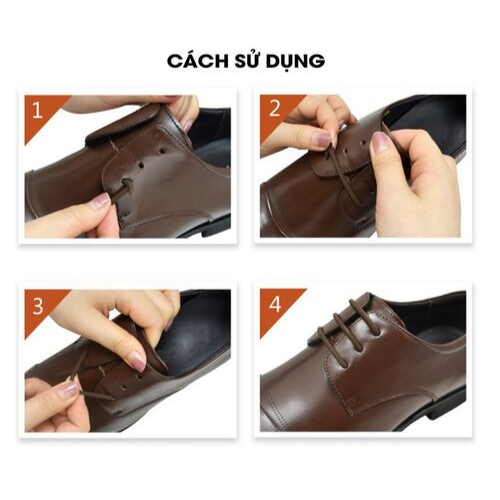 CÁCH SỬ DỤNG

1

2

3

4