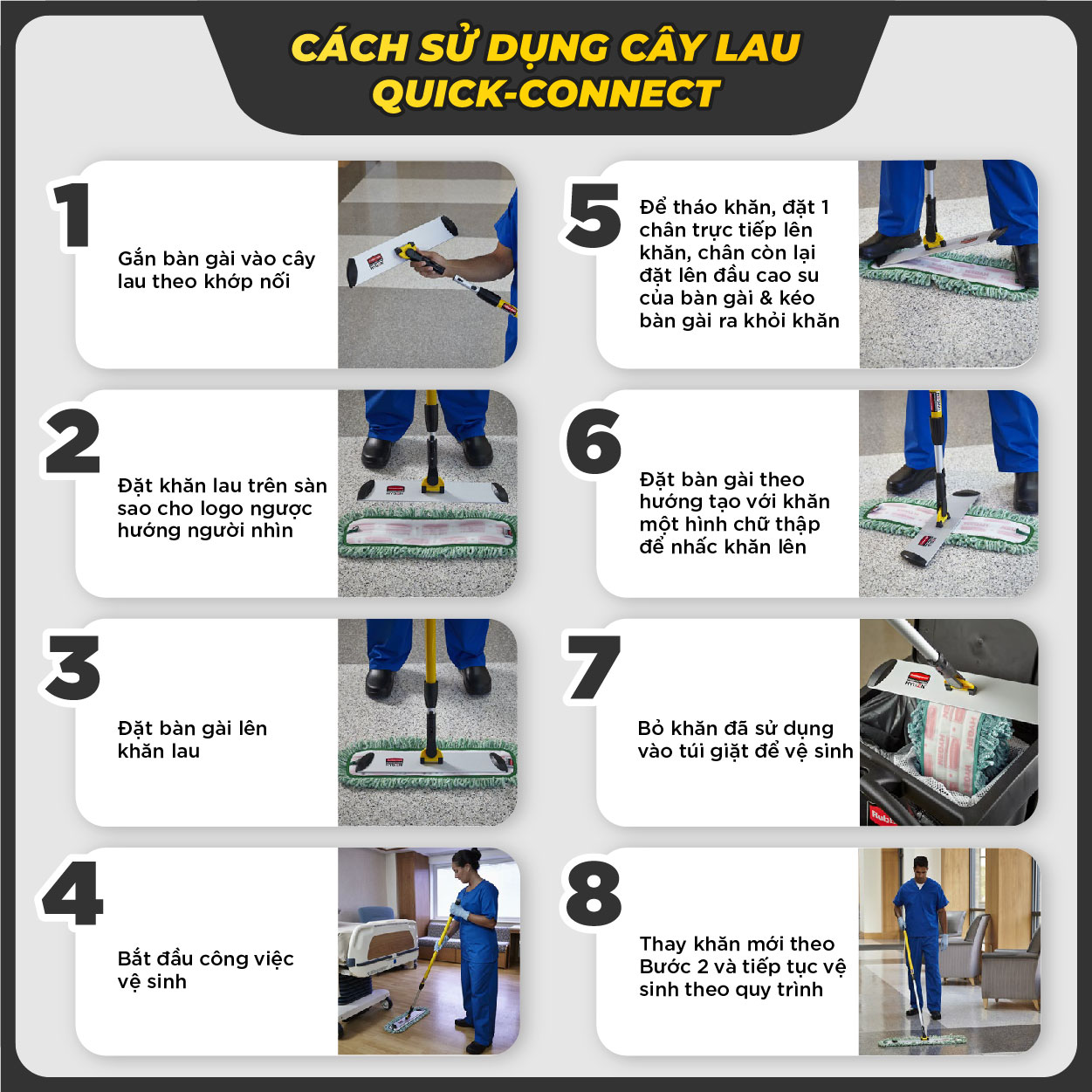 CÁCH SỬ DỤNG CÂY LAU QUICK-CONNECT

1

Gắn bàn gài vào cây lau theo khớp nối

2

Đặt khăn lau trên sàn sao cho logo ngược hướng người nhìn

3

Đặt bàn gài lên khăn lau

4

Bắt đầu công việc vệ sinh

5

Để tháo khăn, đặt 1 chân trực tiếp lên khăn, chân còn lại đặt lên đầu cao su của bàn gài & kéo bàn gài ra khỏi khăn

6

Đặt bàn gài theo hướng tạo với khăn một hình chữ thập để nhấc khăn lên

7

Bỏ khăn đã sử dụng vào túi giặt để vệ sinh

8

Thay khăn mới theo Bước 2 và tiếp tục vệ sinh theo quy trình