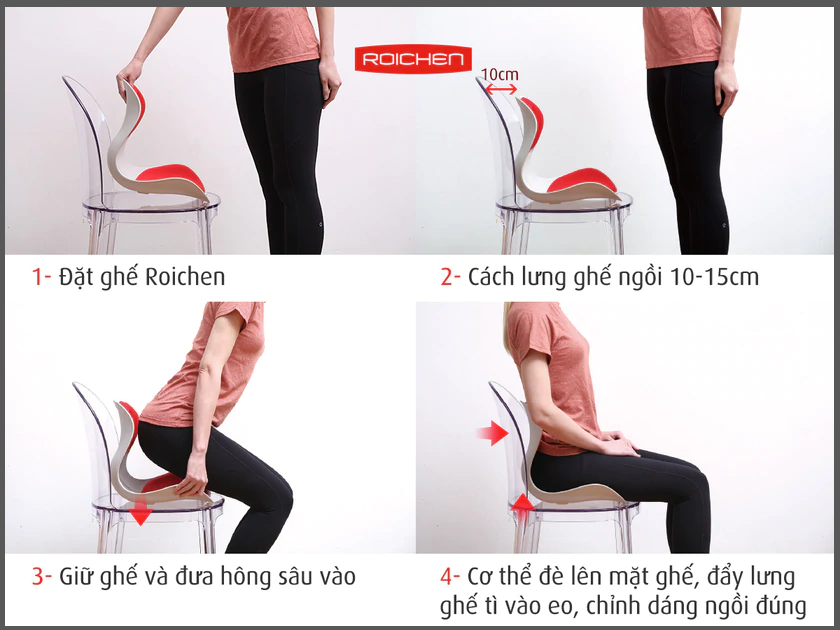 ROICHEN

10cm

1- Đặt ghế Roichen

2- Cách lưng ghế ngồi 10-15cm

3- Giữ ghế và đưa hông sâu vào

4- Cơ thể đè lên mặt ghế, đẩy lưng ghế tì vào eo, chỉnh dáng ngồi đúng