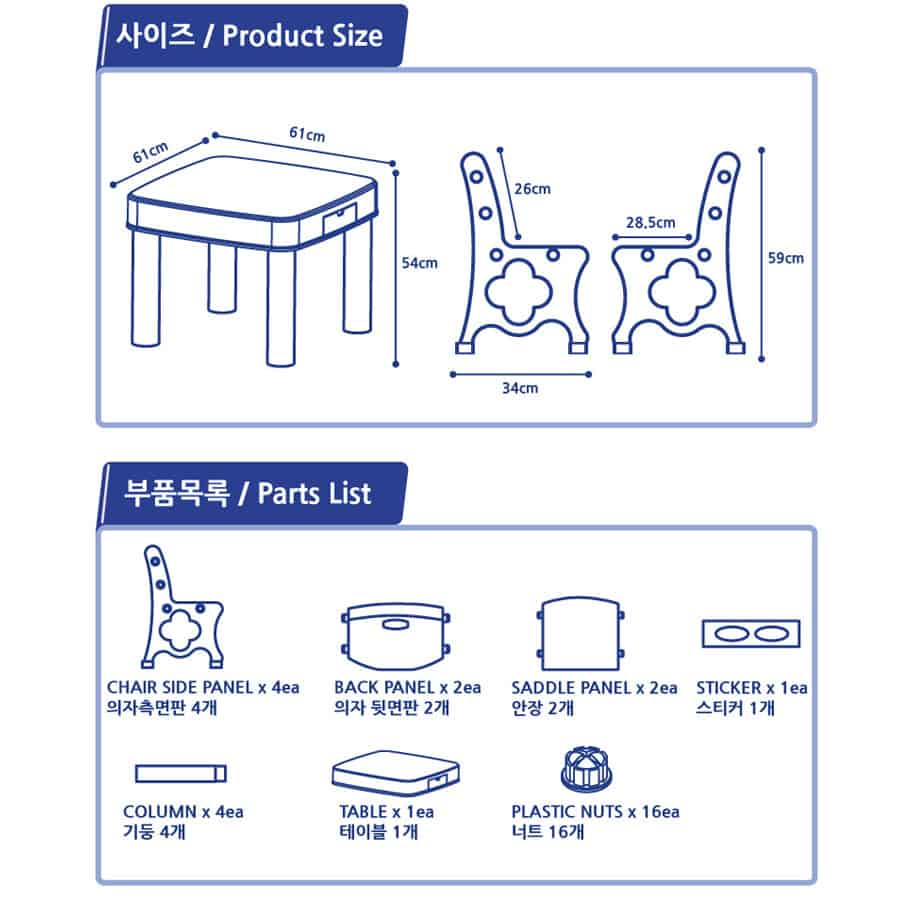 사이즈 / Product Size

61cm
61cm
54cm
26cm
28.5cm
59cm
34cm

부품목록 / Parts List

CHAIR SIDE PANEL x 4ea
의자측면판 4개

BACK PANEL x 2ea
의자 뒷면판 2개

SADDLE PANEL x 2ea
안장 2개

STICKER x 1ea
스티커 1개

COLUMN x 4ea
기둥 4개

TABLE x 1ea
테이블 1개

PLASTIC NUTS x 16ea
너트 16개