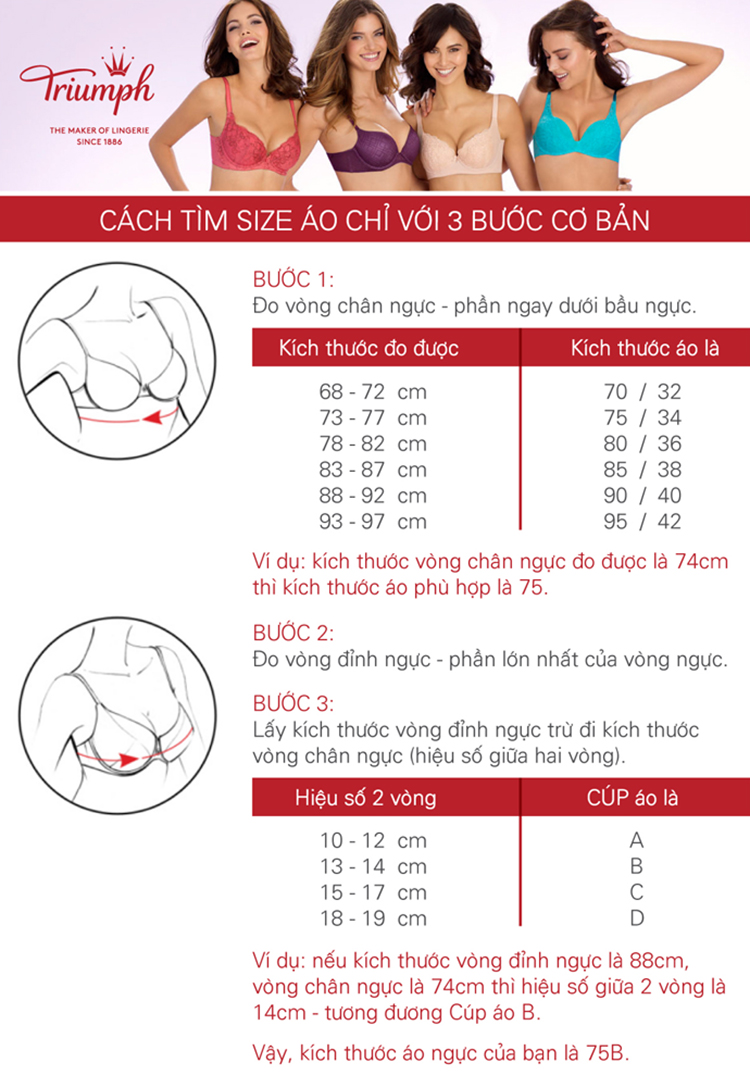 Triumph
THE MAKER OF LINGERIE
SINCE 1886

CÁCH TÌM SIZE ÁO CHỈ VỚI 3 BƯỚC CƠ BẢN

BƯỚC 1:
Đo vòng chân ngực - phần ngay dưới bầu ngực.

| Kích thước đo được | Kích thước áo là |
|---|---|
| 68 - 72 cm | 70 / 32 |
| 73 - 77 cm | 75 / 34 |
| 78 - 82 cm | 80 / 36 |
| 83 - 87 cm | 85 / 38 |
| 88 - 92 cm | 90 / 40 |
| 93 - 97 cm | 95 / 42 |

Ví dụ: kích thước vòng chân ngực đo được là 74cm thì kích thước áo phù hợp là 75.

BƯỚC 2:
Đo vòng đỉnh ngực - phần lớn nhất của vòng ngực.

BƯỚC 3:
Lấy kích thước vòng đỉnh ngực trừ đi kích thước vòng chân ngực (hiệu số giữa hai vòng).

| Hiệu số 2 vòng | CÚP áo là |
|---|---|
| 10 - 12 cm | A |
| 13 - 14 cm | B |
| 15 - 17 cm | C |
| 18 - 19 cm | D |

Ví dụ: nếu kích thước vòng đỉnh ngực là 88cm, vòng chân ngực là 74cm thì hiệu số giữa 2 vòng là 14cm - tương đương Cúp áo B.

Vậy, kích thước áo ngực của bạn là 75B.