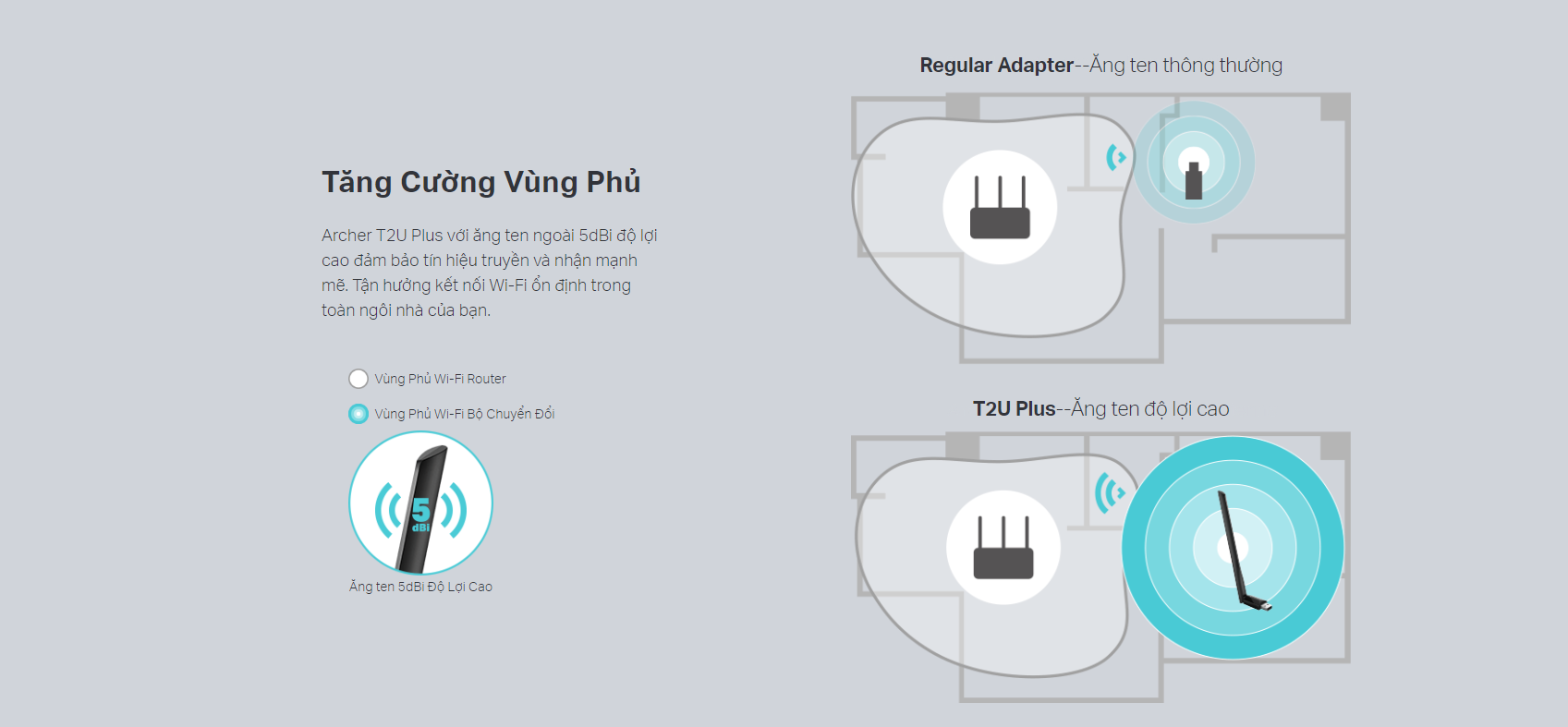 Tăng Cường Vùng Phủ

Archer T2U Plus với ăng ten ngoài 5dBi độ lợi cao đảm bảo tín hiệu truyền và nhận mạnh mẽ. Tận hưởng kết nối Wi-Fi ổn định trong toàn ngôi nhà của bạn.

Vùng Phủ Wi-Fi Router

Vùng Phủ Wi-Fi Bộ Chuyển Đổi

5
dBi

Ăng ten 5dBi Độ Lợi Cao

Regular Adapter--Ăng ten thông thường

T2U Plus--Ăng ten độ lợi cao