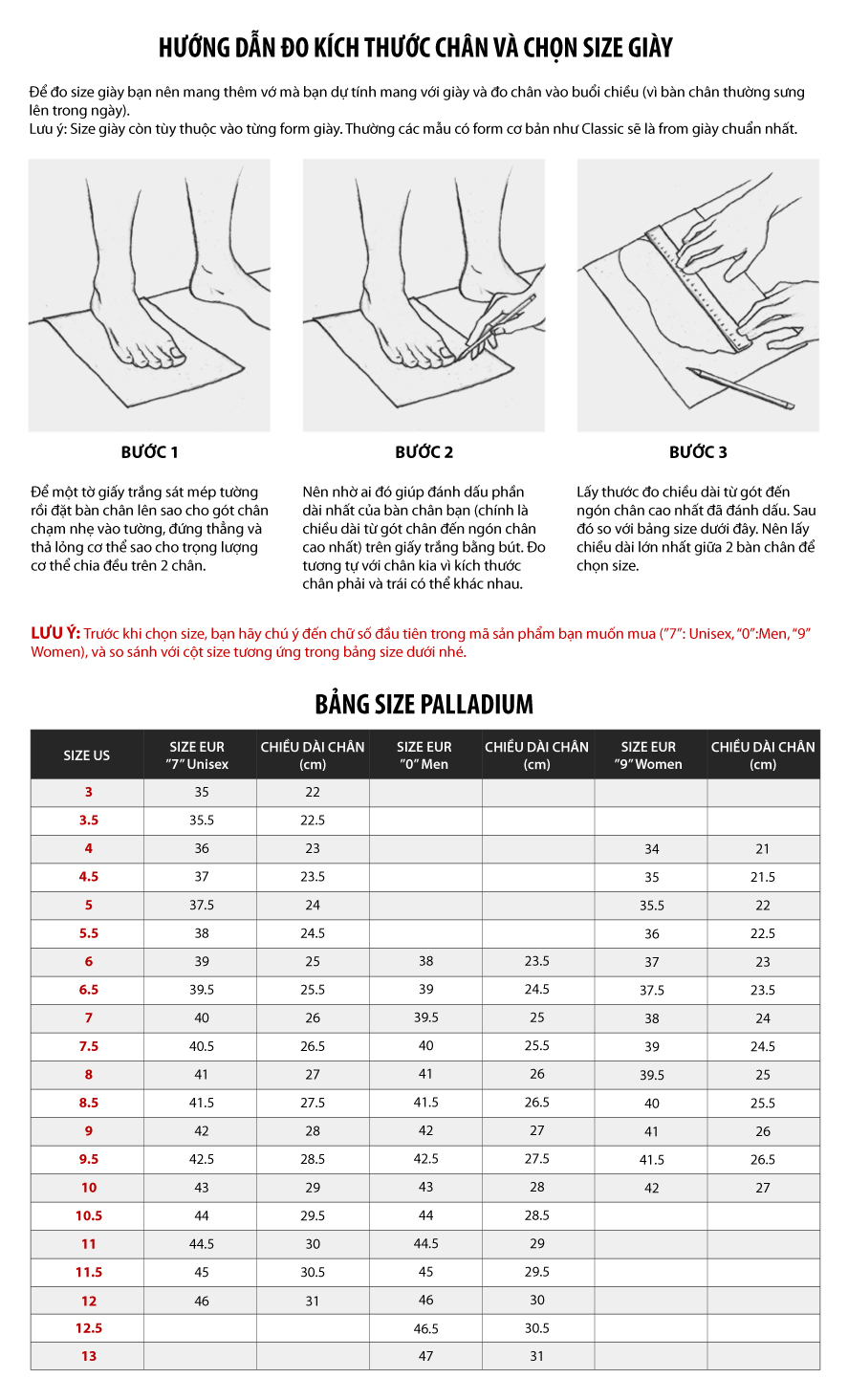 HƯỚNG DẪN ĐO KÍCH THƯỚC CHÂN VÀ CHỌN SIZE GIÀY

Để đo size giày bạn nên mang thêm vớ mà bạn dự tính mang với giày và đo chân vào buổi chiều (vì bàn chân thường sưng lên trong ngày).
Lưu ý: Size giày còn tùy thuộc vào từng form giày. Thường các mẫu có form cơ bản như Classic sẽ là from giày chuẩn nhất.

BƯỚC 1

Để một tờ giấy trắng sát mép tường rồi đặt bàn chân lên sao cho gót chân chạm nhẹ vào tường, đứng thẳng và thả lỏng cơ thể sao cho trọng lượng cơ thể chia đều trên 2 chân.

BƯỚC 2

Nên nhờ ai đó giúp đánh dấu phần dài nhất của bàn chân bạn (chính là chiều dài từ gót chân đến ngón chân cao nhất) trên giấy trắng bằng bút. Đo tương tự với chân kia vì kích thước chân phải và trái có thể khác nhau.

BƯỚC 3

Lấy thước đo chiều dài từ gót đến ngón chân cao nhất đã đánh dấu. Sau đó so với bảng size dưới đây. Nên lấy chiều dài lớn nhất giữa 2 bàn chân để chọn size.

LƯU Ý: Trước khi chọn size, bạn hãy chú ý đến chữ số đầu tiên trong mã sản phẩm bạn muốn mua ("7": Unisex, "0":Men, "9" Women), và so sánh với cột size tương ứng trong bảng size dưới nhé.

BẢNG SIZE PALLADIUM

| SIZE US | SIZE EUR "7" Unisex | CHIỀU DÀI CHÂN (cm) | SIZE EUR "0" Men | CHIỀU DÀI CHÂN (cm) | SIZE EUR "9" Women | CHIỀU DÀI CHÂN (cm) |
|---|---|---|---|---|---|---|
| 3 | 35 | 22 | | | | |
| 3.5 | 35.5 | 22.5 | | | | |
| 4 | 36 | 23 | | | 34 | 21 |
| 4.5 | 37 | 23.5 | | | 35 | 21.5 |
| 5 | 37.5 | 24 | | | 35.5 | 22 |
| 5.5 | 38 | 24.5 | | | 36 | 22.5 |
| 6 | 39 | 25 | 38 | 23.5 | 37 | 23 |
| 6.5 | 39.5 | 25.5 | 39 | 24.5 | 37.5 | 23.5 |
| 7 | 40 | 26 | 39.5 | 25 | 38 | 24 |
| 7.5 | 40.5 | 26.5 | 40 | 25.5 | 39 | 24.5 |
| 8 | 41 | 27 | 41 | 26 | 39.5 | 25 |
| 8.5 | 41.5 | 27.5 | 41.5 | 26.5 | 40 | 25.5 |
| 9 | 42 | 28 | 42 | 27 | 41 | 26 |
| 9.5 | 42.5 | 28.5 | 42.5 | 27.5 | 41.5 | 26.5 |
| 10 | 43 | 29 | 43 | 28 | 42 | 27 |
| 10.5 | 44 | 29.5 | 44 | 28.5 | | |
| 11 | 44.5 | 30 | 44.5 | 29 | | |
| 11.5 | 45 | 30.5 | 45 | 29.5 | | |
| 12 | 46 | 31 | 46 | 30 | | |
| 12.5 | | | 46.5 | 30.5 | | |
| 13 | | | 47 | 31 | | |