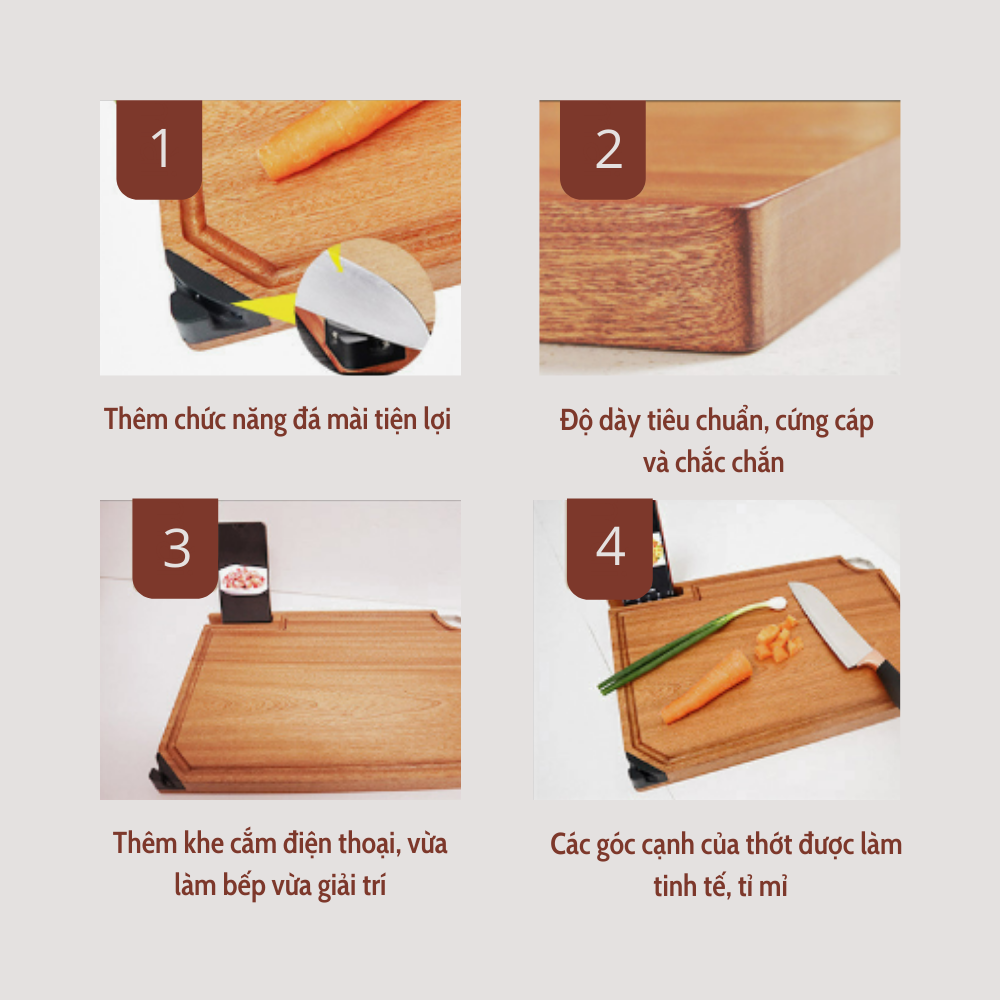 1

Thêm chức năng đá mài tiện lợi

2

Độ dày tiêu chuẩn, cứng cáp và chắc chắn

3

Thêm khe cắm điện thoại, vừa làm bếp vừa giải trí

4

Các góc cạnh của thớt được làm tinh tế, tỉ mỉ