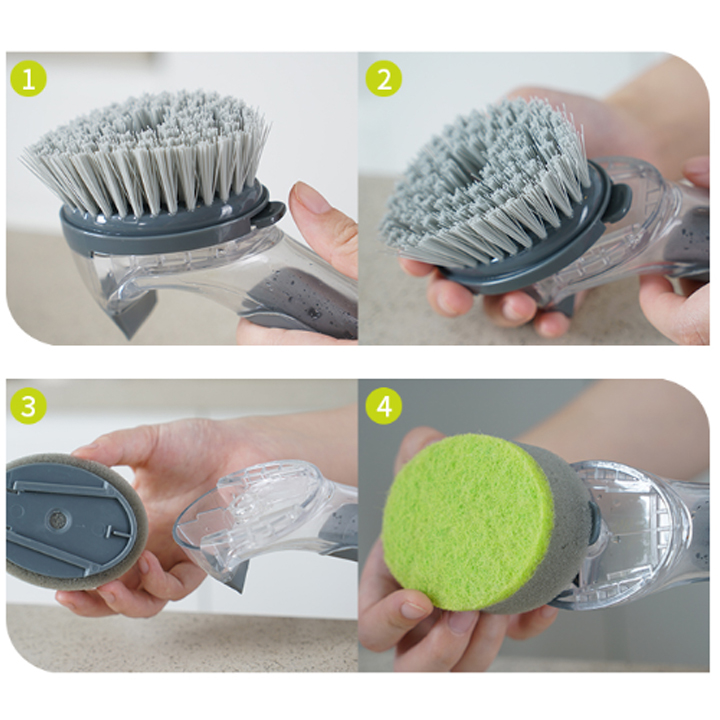 1
2
3
4