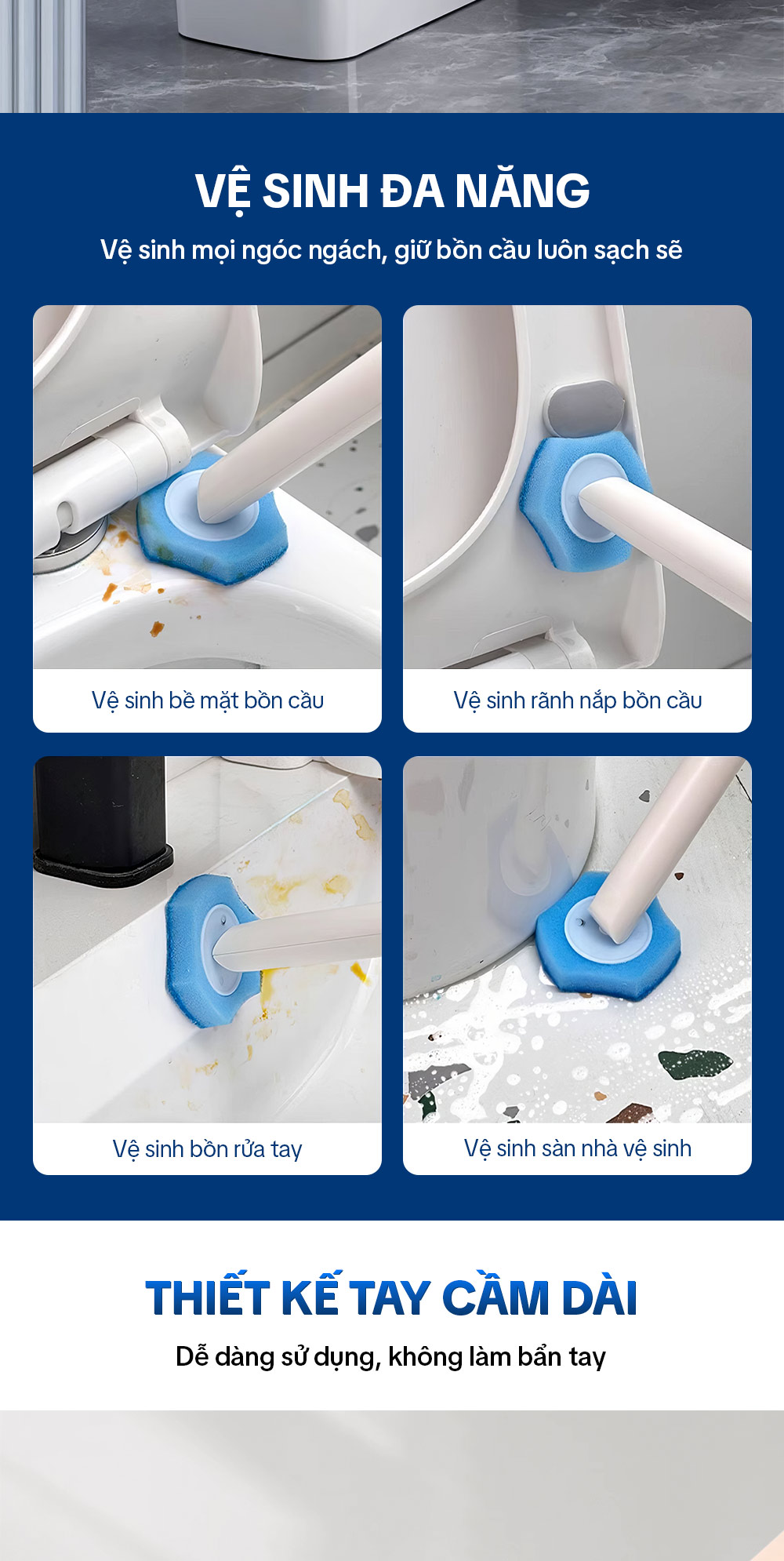 VỆ SINH ĐA NĂNG

Vệ sinh mọi ngóc ngách, giữ bồn cầu luôn sạch sẽ

Vệ sinh bề mặt bồn cầu

Vệ sinh rãnh nắp bồn cầu

Vệ sinh bồn rửa tay

Vệ sinh sàn nhà vệ sinh

THIẾT KẾ TAY CẦM DÀI

Dễ dàng sử dụng, không làm bẩn tay