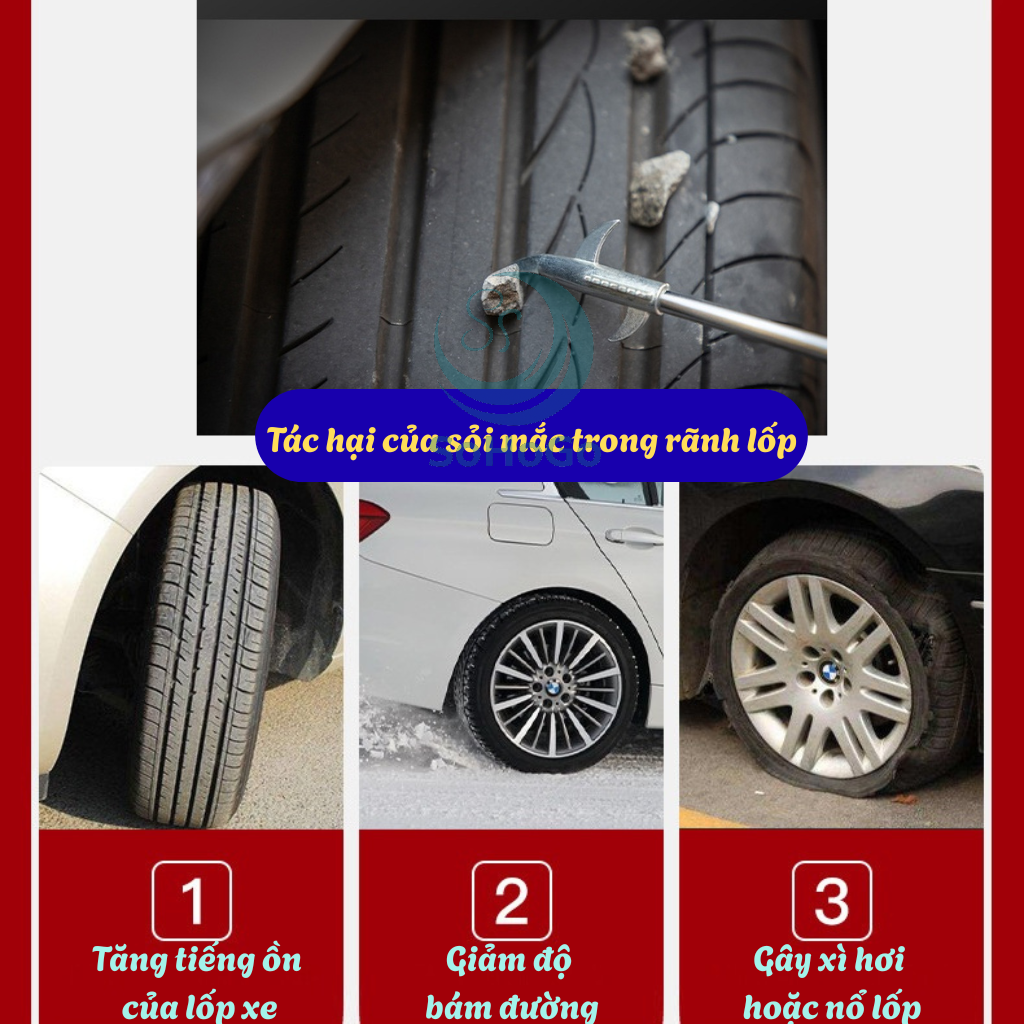 Tác hại của sỏi mắc trong rãnh lốp

1
Tăng tiếng ồn của lốp xe

2
Giảm độ bám đường

3
Gây xì hơi hoặc nổ lốp