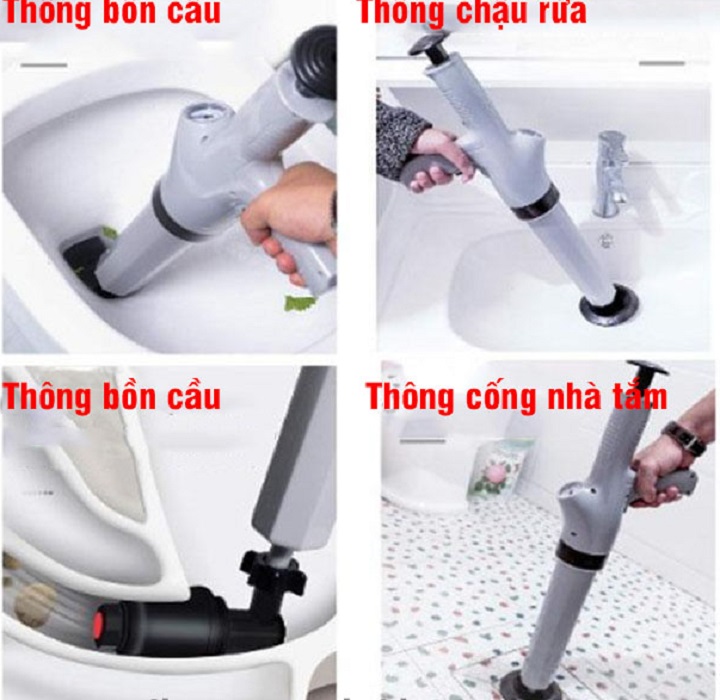 Thông bồn cầu

Thông chậu rửa

Thông bồn cầu

Thông cống nhà tắm