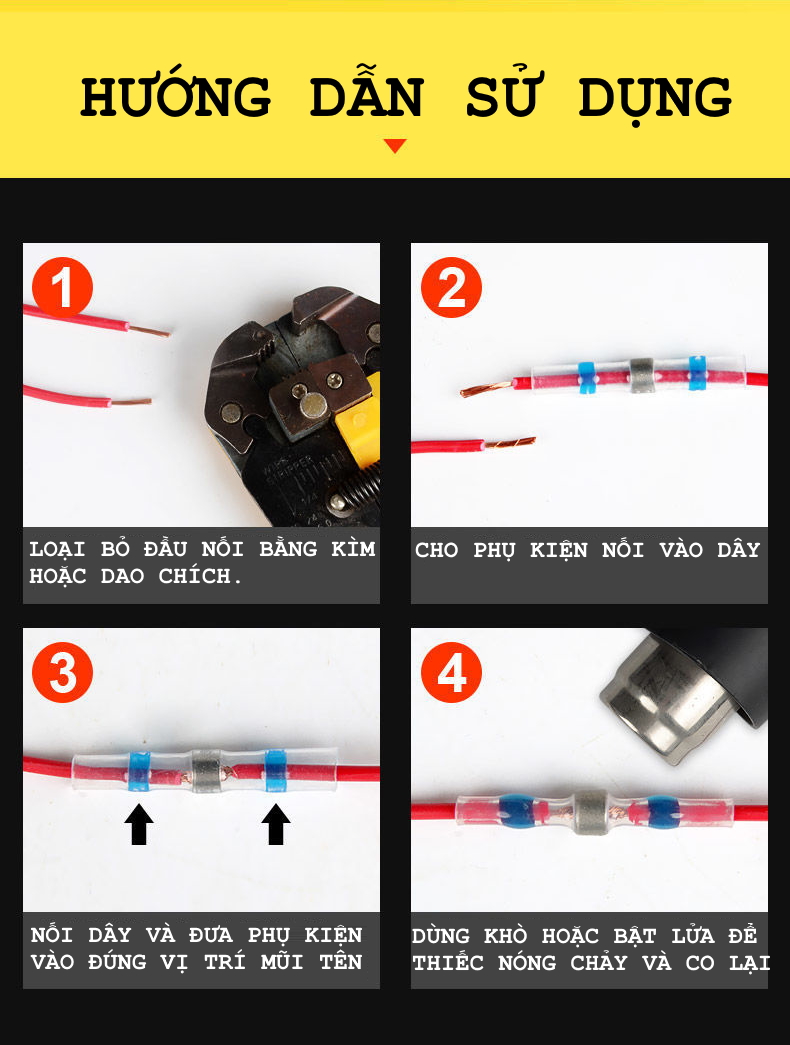 HƯỚNG DẪN SỬ DỤNG

1

LOẠI BỎ ĐẦU NỐI BẰNG KÌM HOẶC DAO CHÍCH.

2

CHO PHỤ KIỆN NỐI VÀO DÂY

3

NỐI DÂY VÀ ĐƯA PHỤ KIỆN VÀO ĐÚNG VỊ TRÍ MŨI TÊN

4

DÙNG KHÒ HOẶC BẬT LỬA ĐỂ THIẾC NÓNG CHẢY VÀ CO LẠI