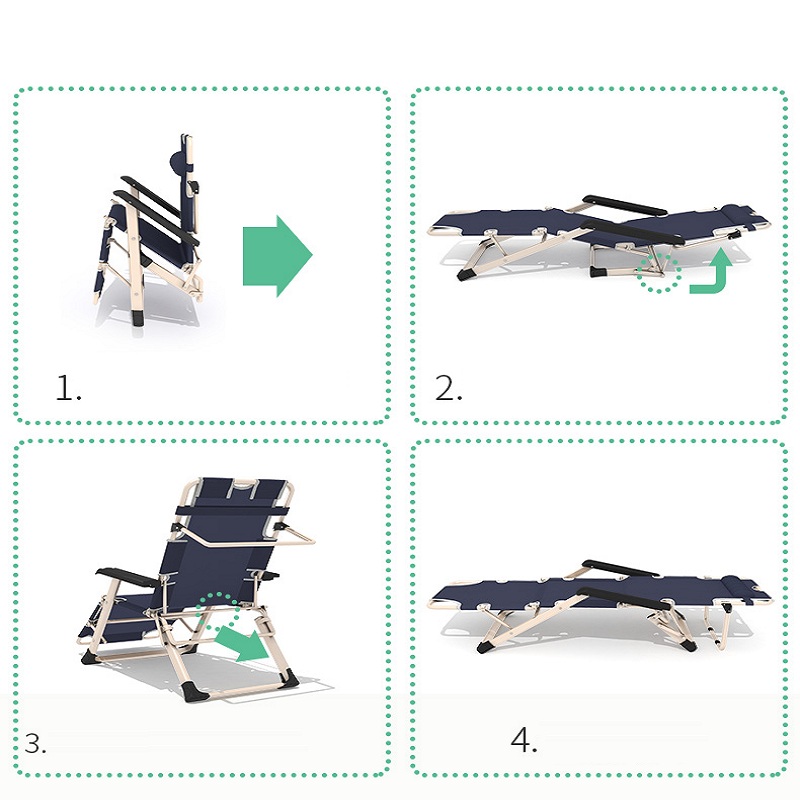 1.

2.

3.

4.