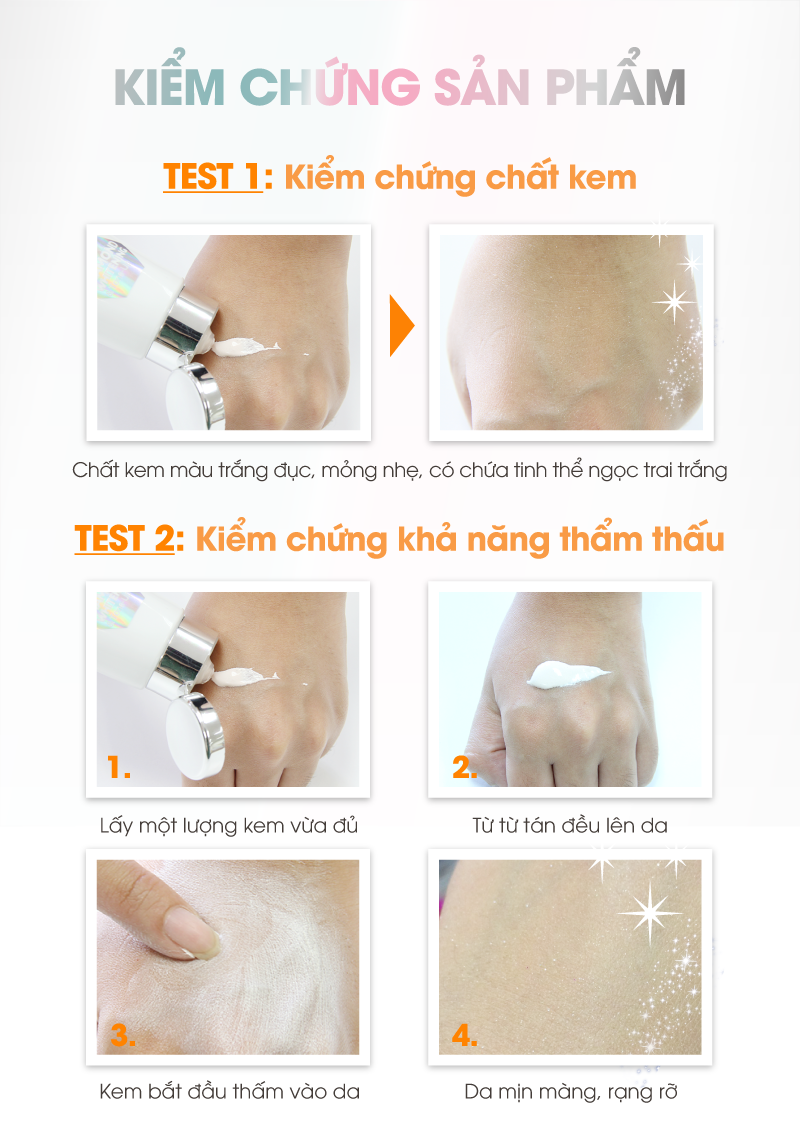 KIỂM CHỨNG SẢN PHẨM

TEST 1: Kiểm chứng chất kem

Chất kem màu trắng đục, mỏng nhẹ, có chứa tinh thể ngọc trai trắng

TEST 2: Kiểm chứng khả năng thẩm thấu

1.

Lấy một lượng kem vừa đủ

2.

Từ từ tán đều lên da

3.

Kem bắt đầu thấm vào da

4.

Da mịn màng, rạng rỡ